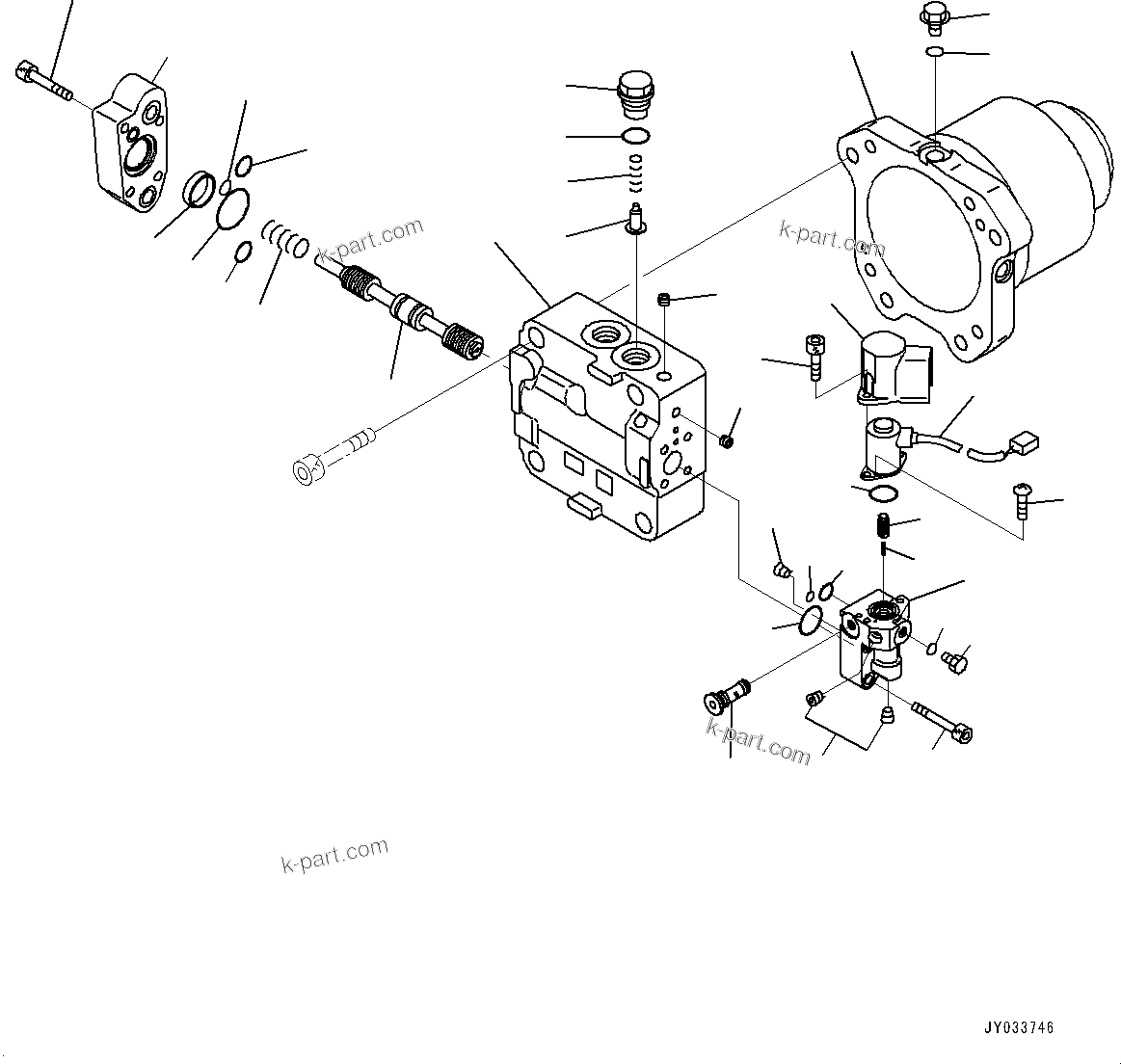 k-part.com
k-part.com
k-part.com
k-part.com

JY033746