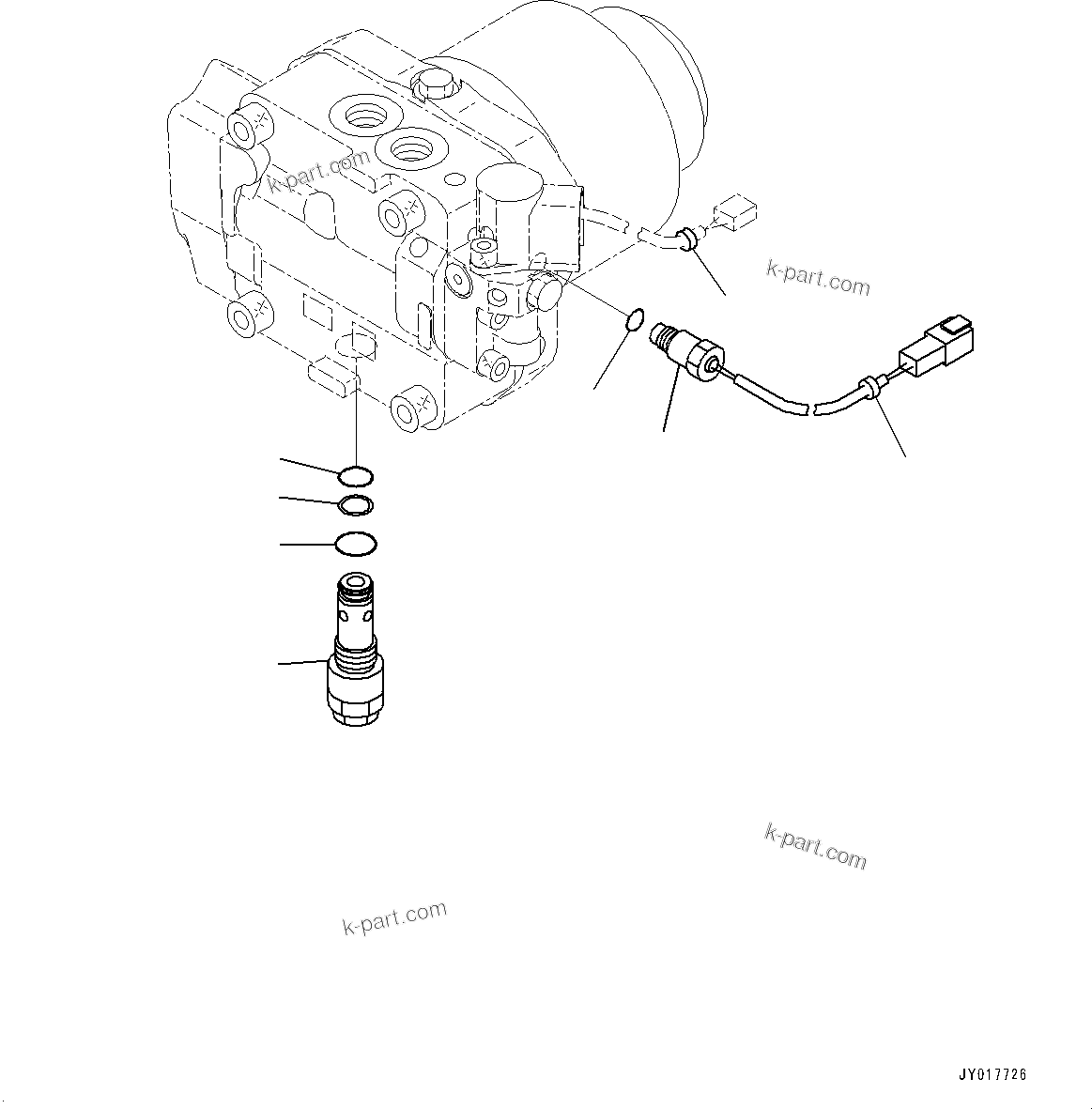 k-part.com

k-part.com

k-part.com

k-part.com

JY017726