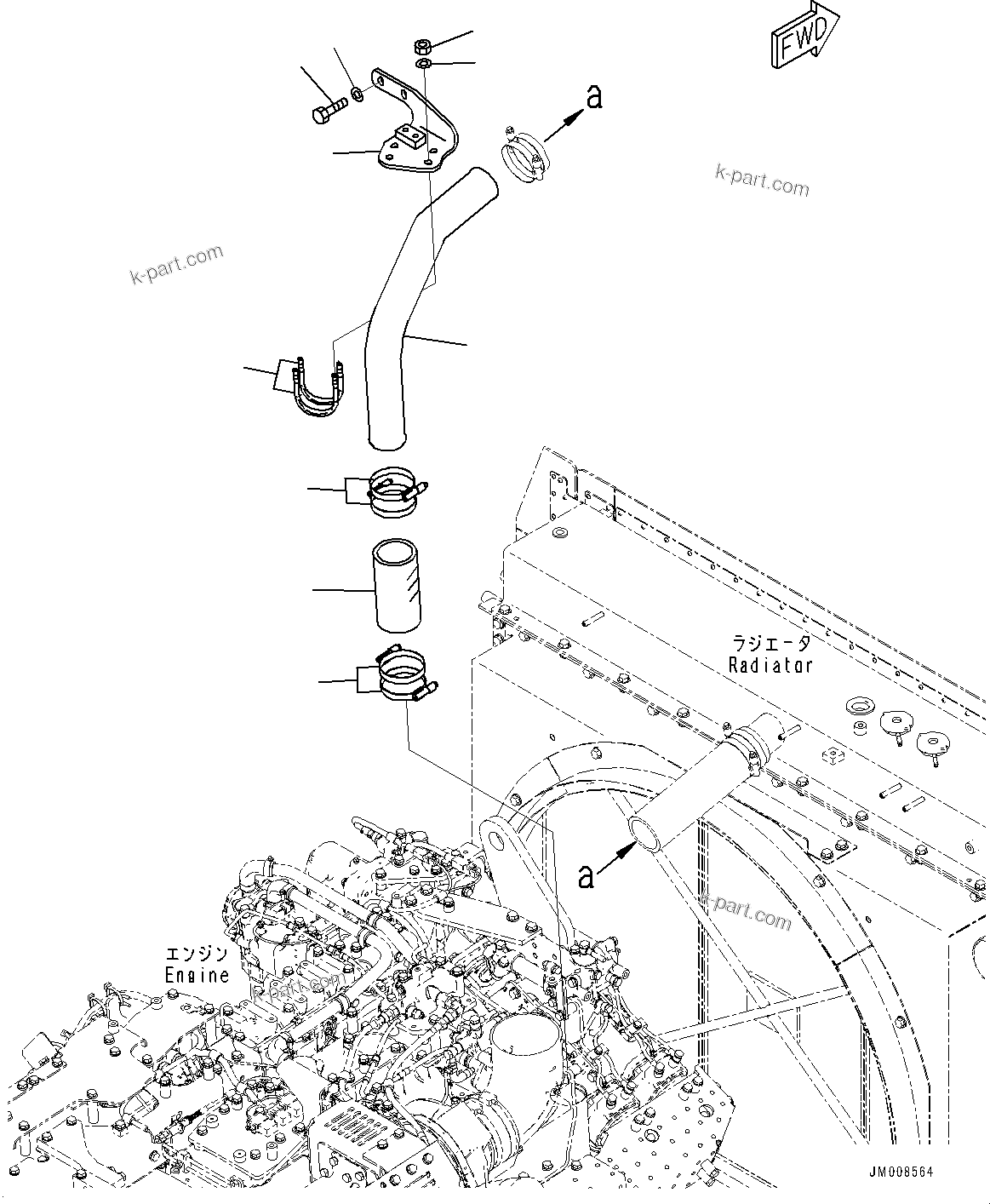 FWD

a

k-part.com

k-part.com

ラジエータ
Radiator

a

k-part.com

エンジン
Engine

k-part.com

JM008564