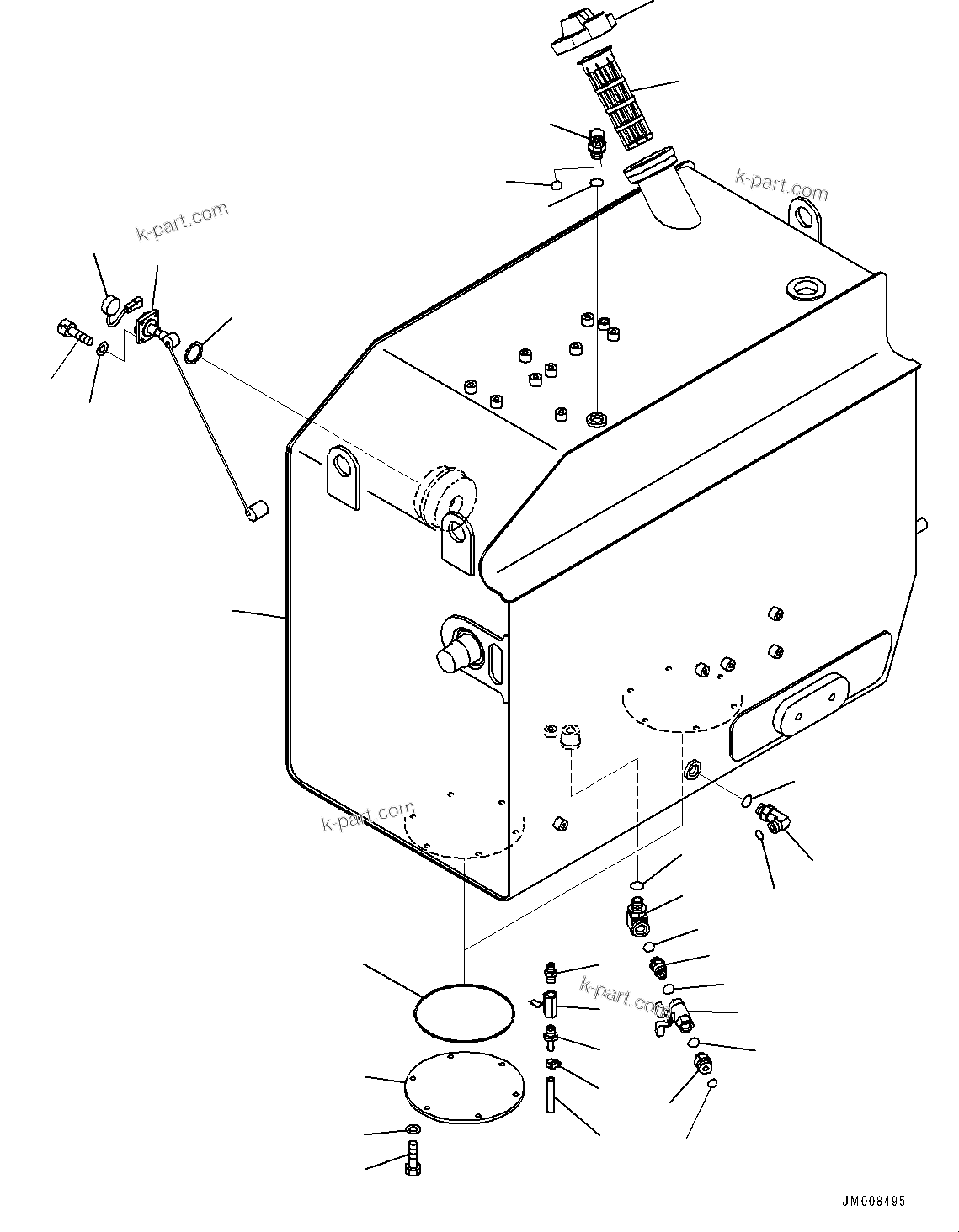 k-part.com

k-part.com

k-part.com

k-part.com

JM008495