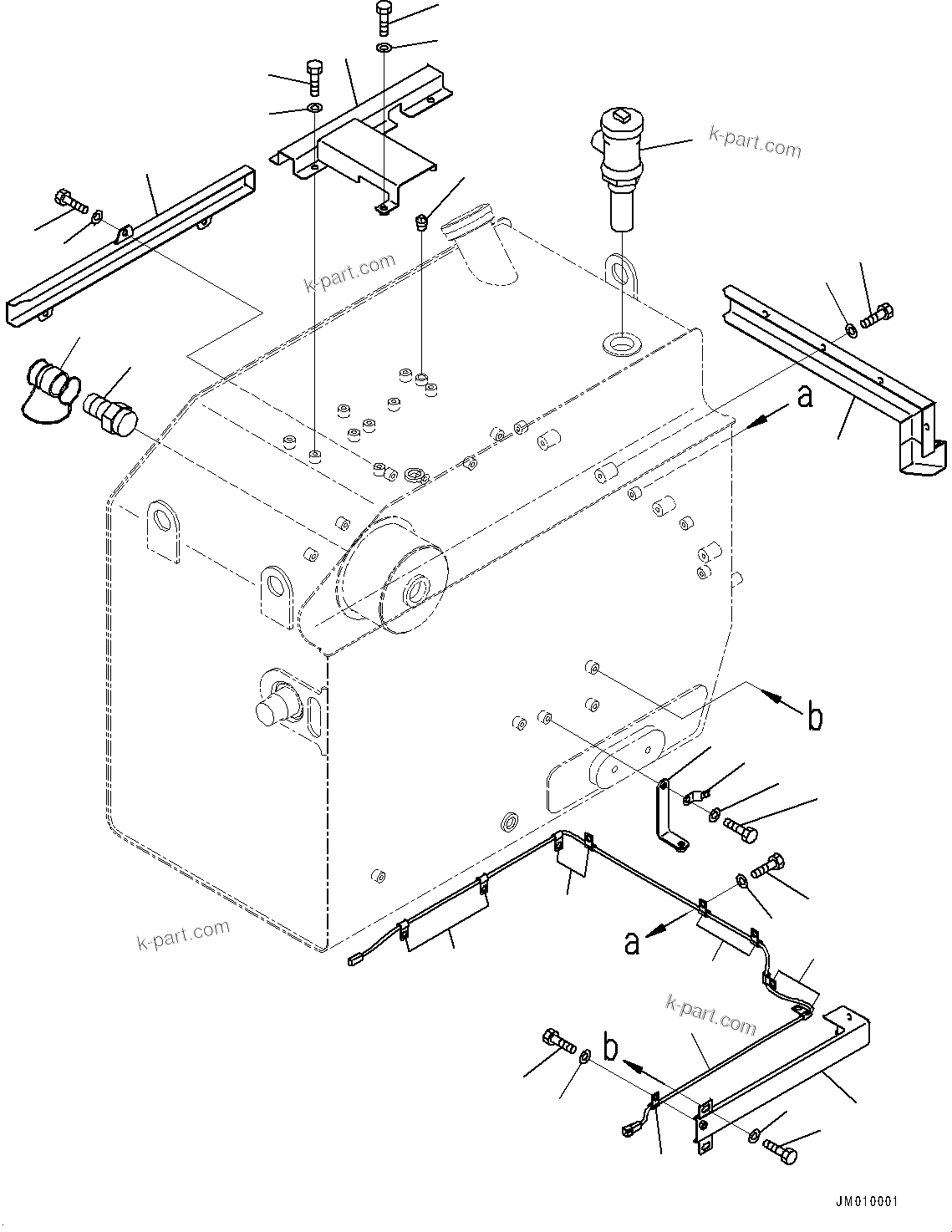 k-part.com

k-part.com

a

b

a

k-part.com

k-part.com

b

JM010001