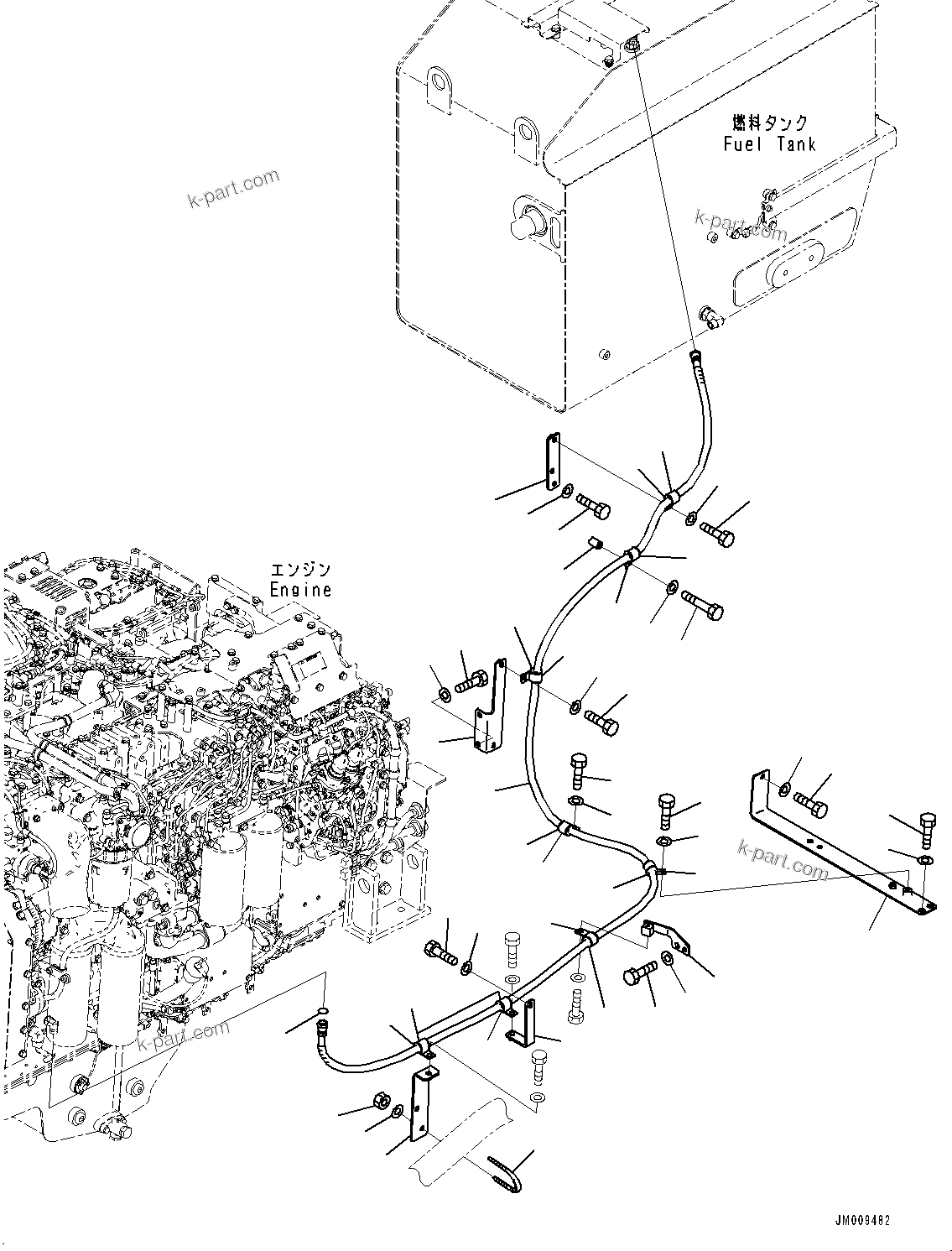 燃料タンク
Fuel Tank

k-part.com

k-part.com

エンジン
Engine

k-part.com

k-part.com

JM009482