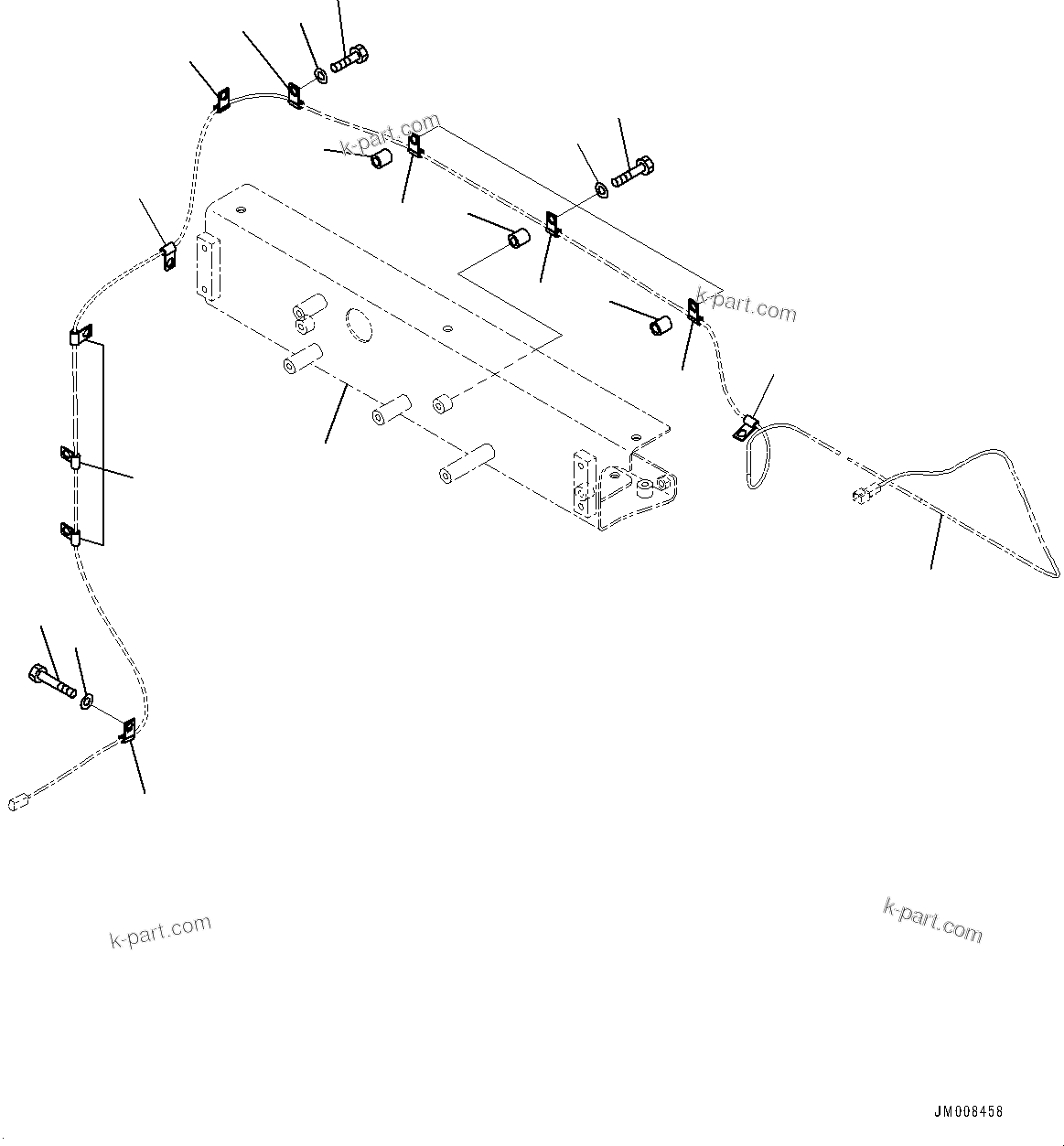 k-part.com

k-part.com

k-part.com

k-part.com

JM008458