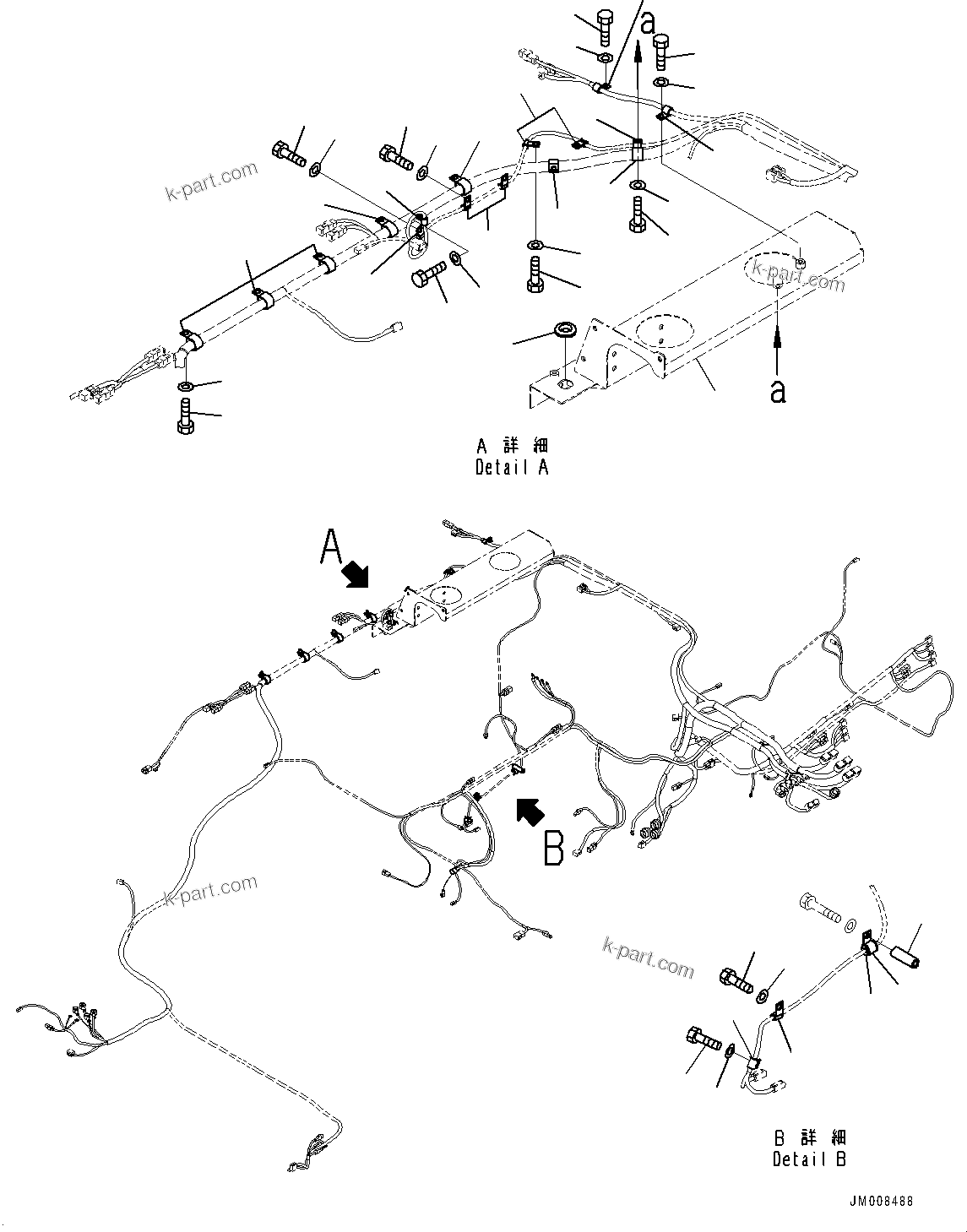 a

k-part.com

k-part.com

a

A 詳 細
Detail A

A

B

k-part.com

k-part.com

B 詳 細
Detail B

JM008488