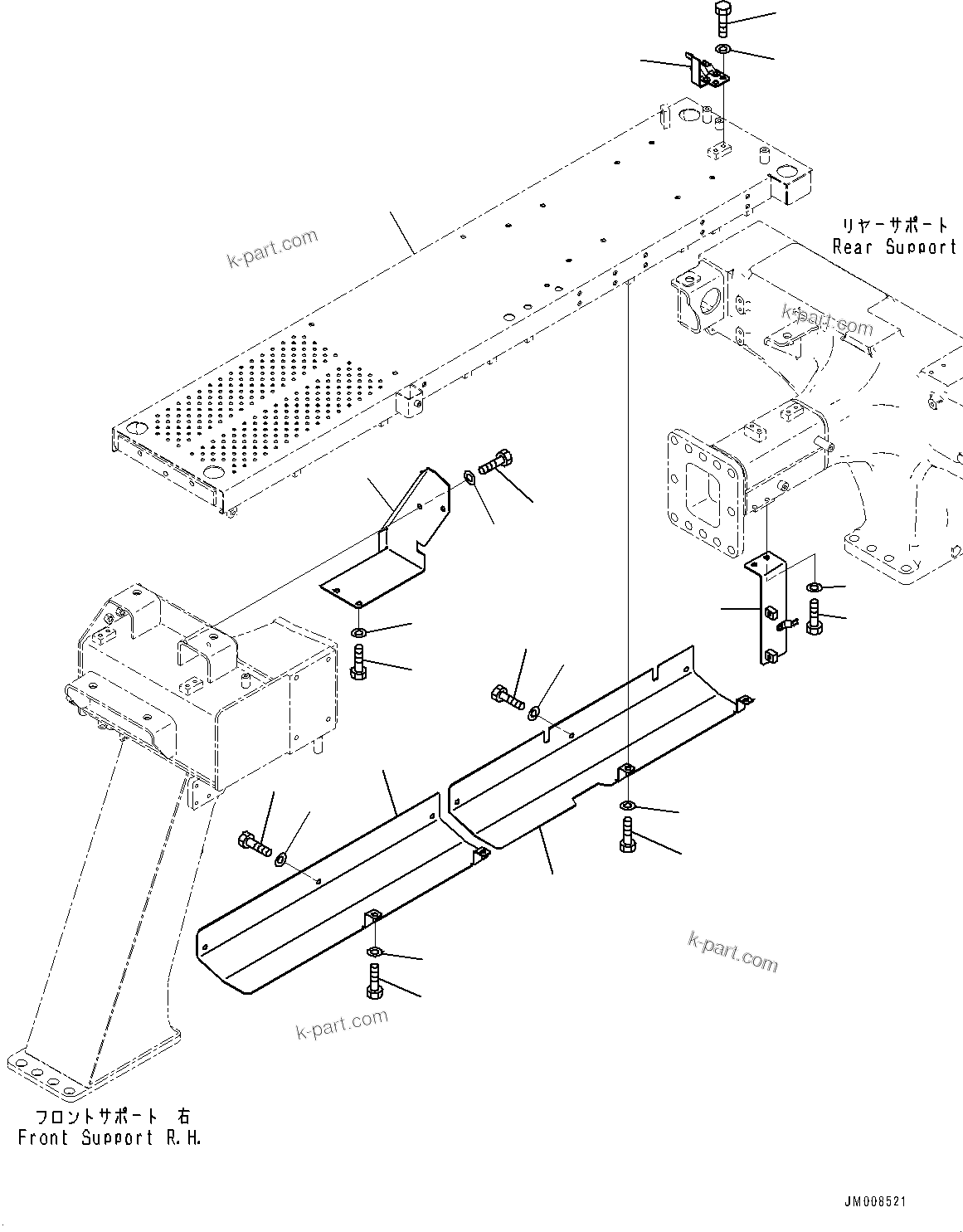 リヤーサポート
Rear Support

k-part.com

k-part.com

k-part.com

k-part.com

フロントサポート 右
Front Support R.H.

JM008521