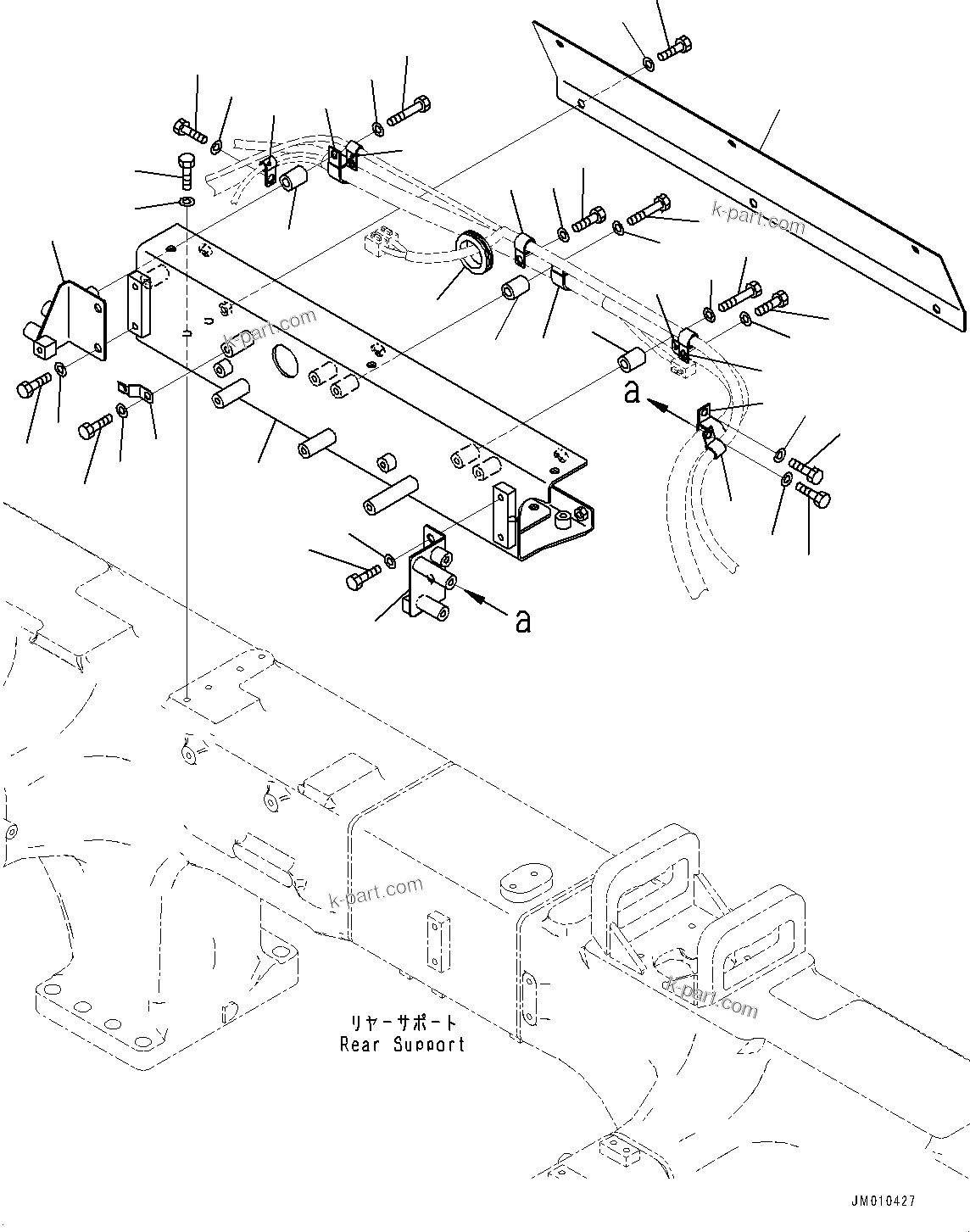 k-part.com

k-part.com

a

a

k-part.com

k-part.com

リヤーサポート
Rear Support

JM010427