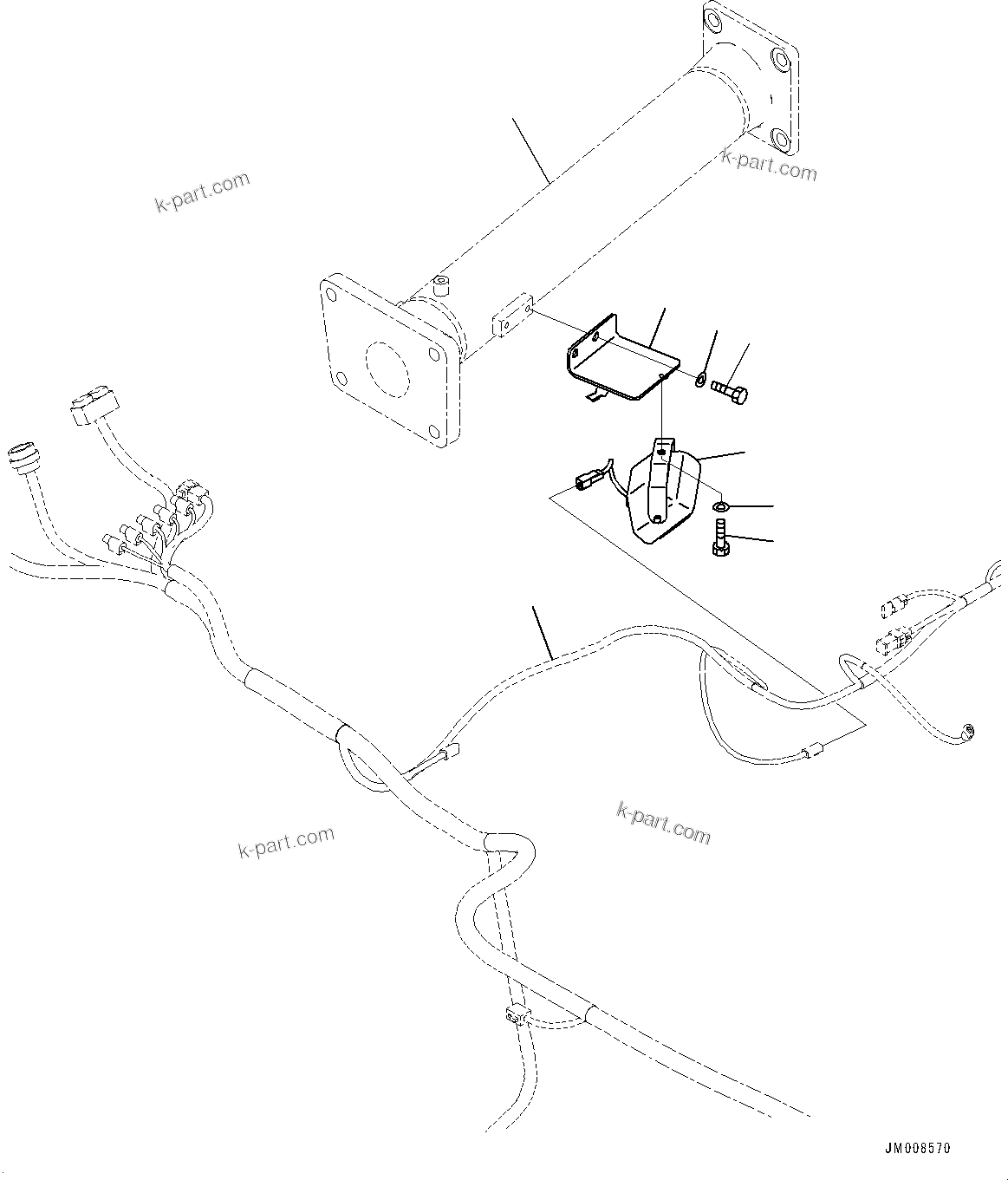 k-part.com

k-part.com

k-part.com

k-part.com

JM008570