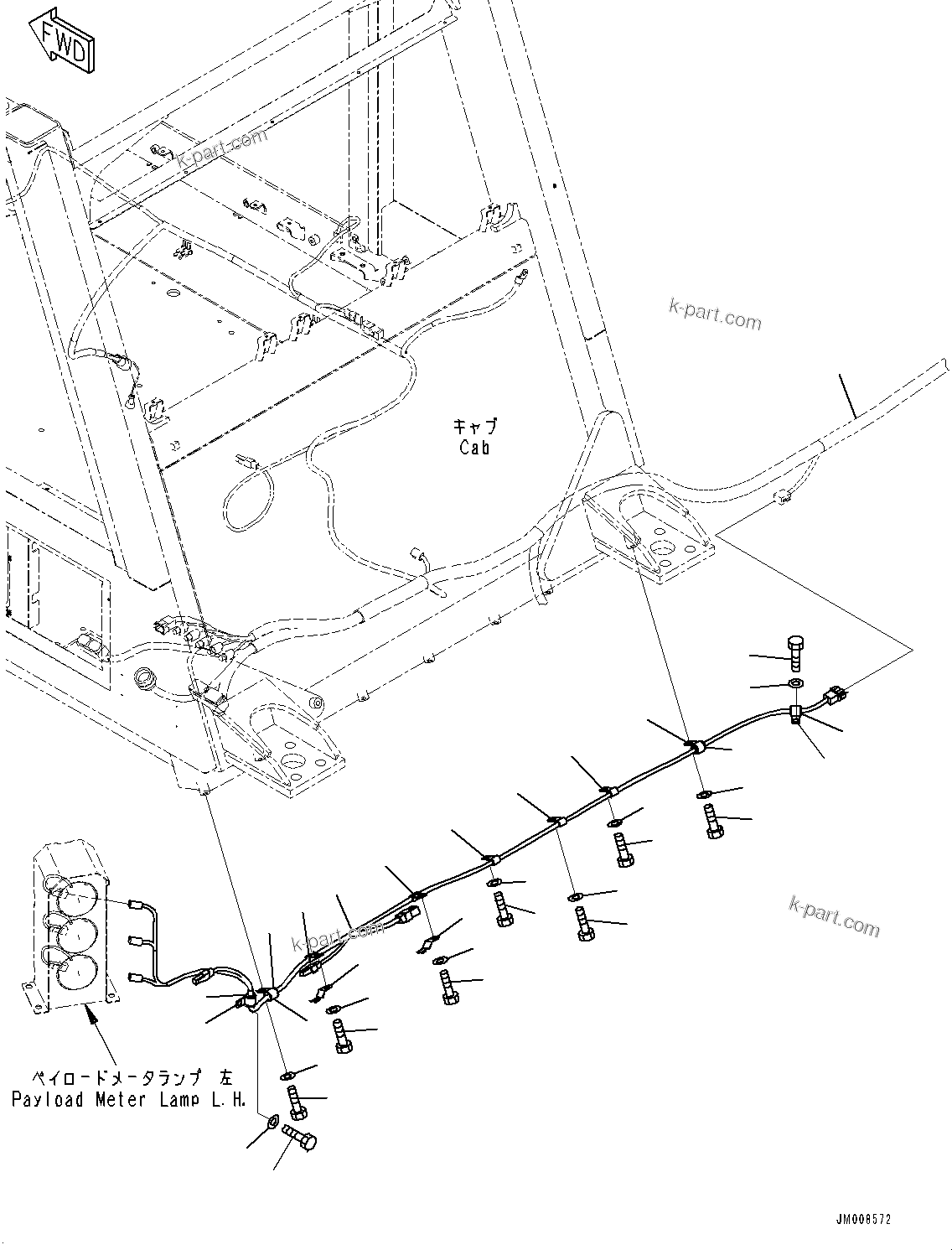 FWD

k-part.com

k-part.com

キャブ
Cab

k-part.com

k-part.com

ペイロードメータランプ 左
Payload Meter Lamp L.H.

JM008572