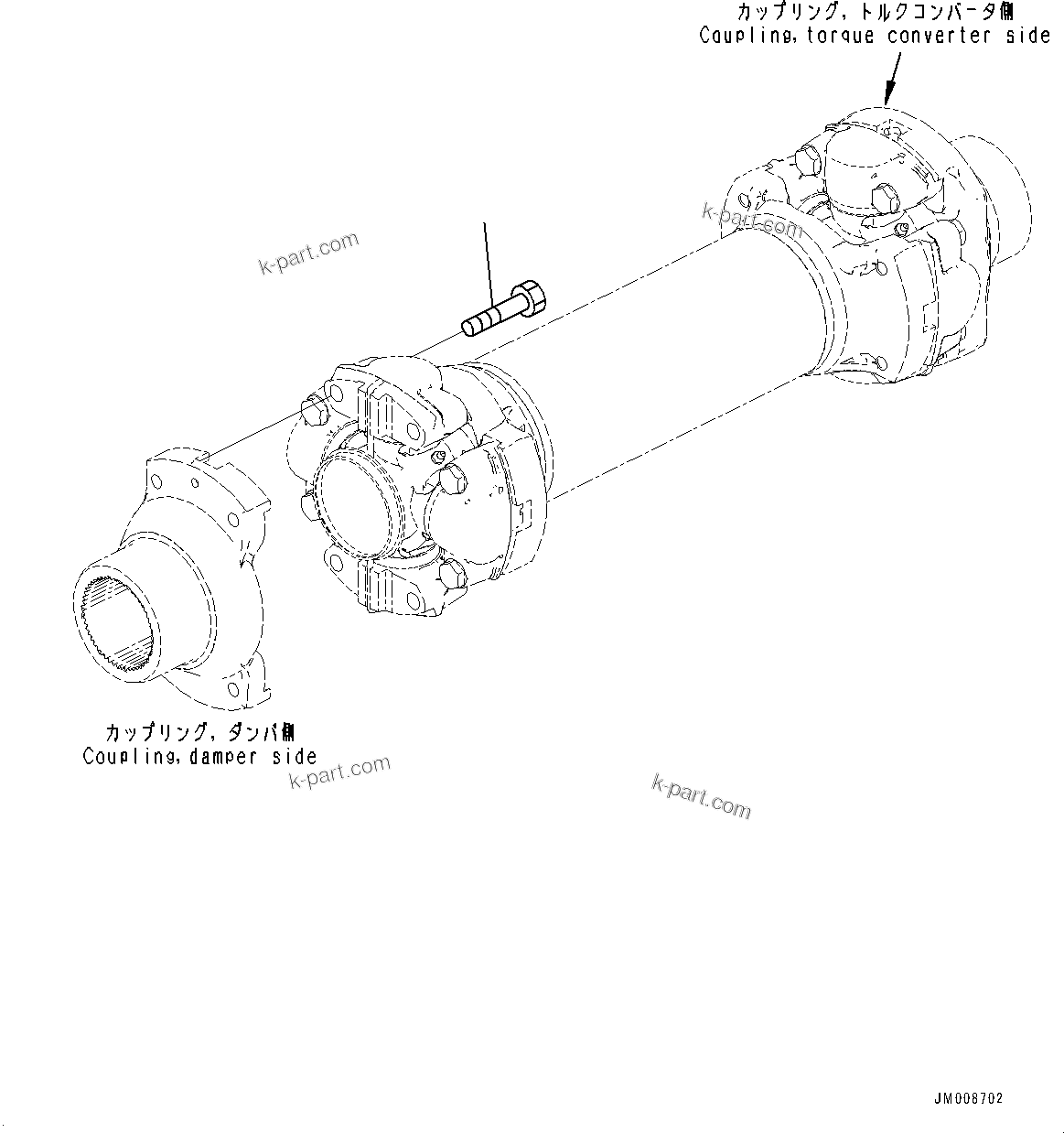 カップリング, トルクコンバータ側
Coupling, torque converter side

k-part.com

k-part.com

カップリング, ダンパ側
Coupling, damper side

k-part.com

k-part.com

JM008702