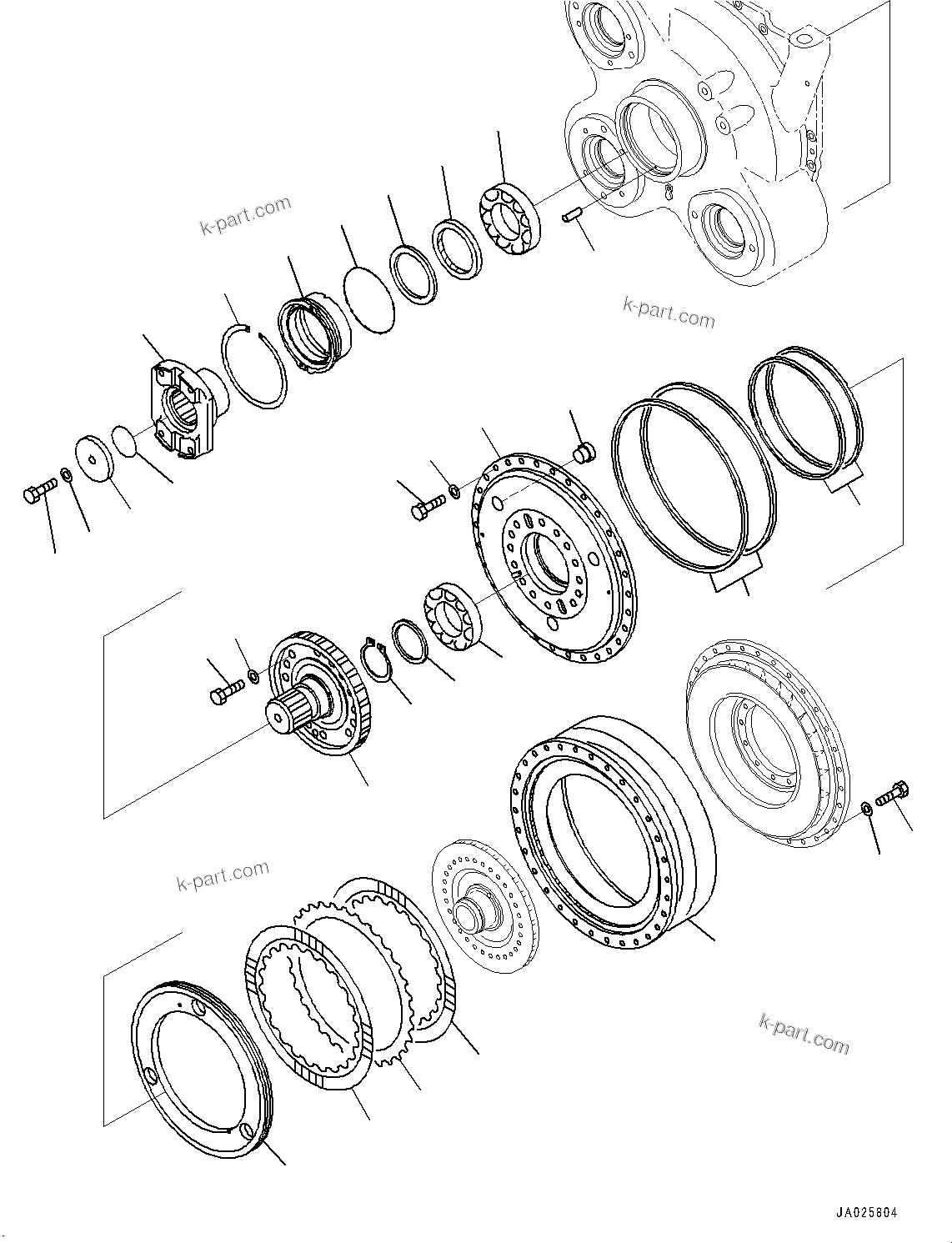 k-part.com

k-part.com

k-part.com

k-part.com

JA025804