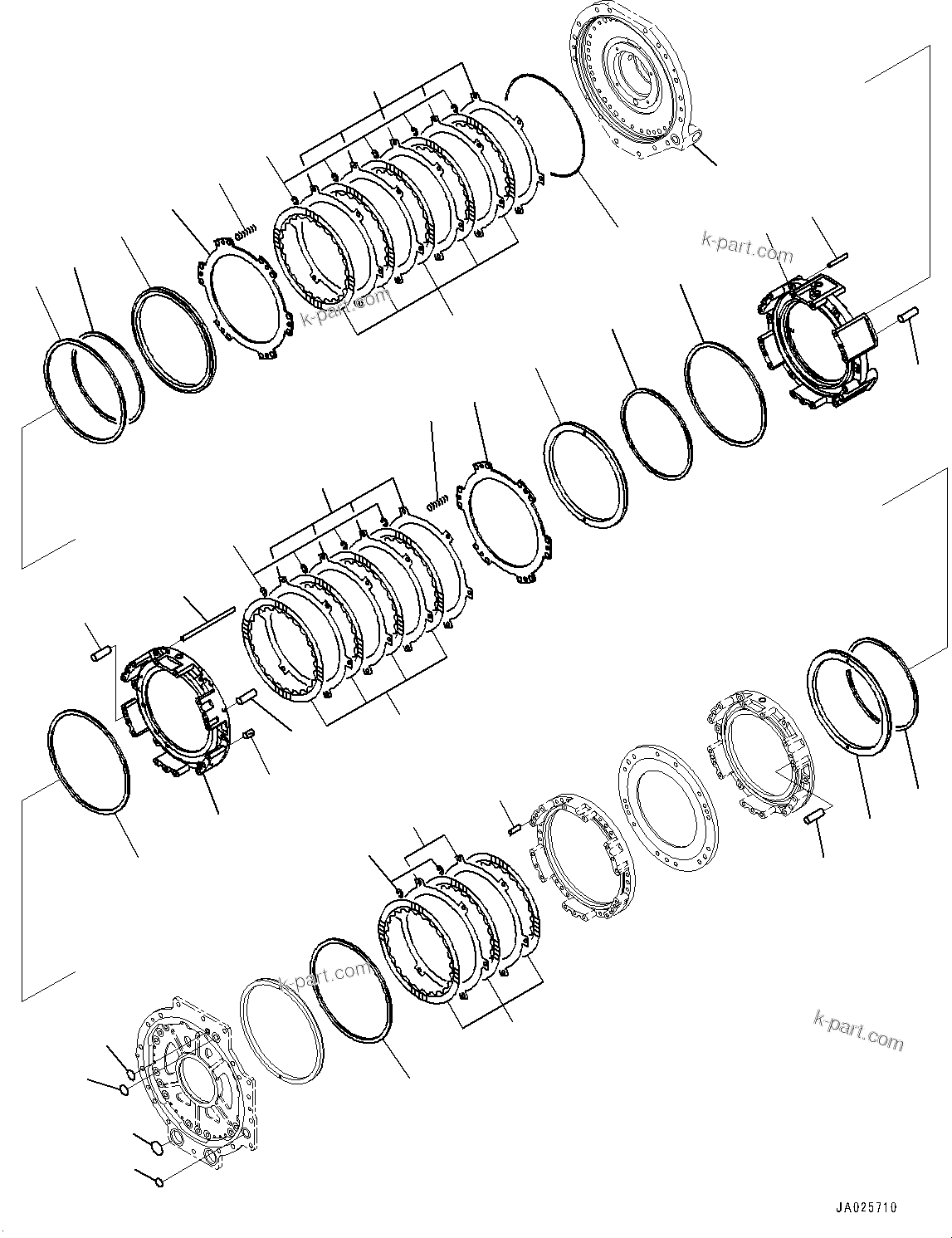 k-part.com

k-part.com

k-part.com

k-part.com

JA025710