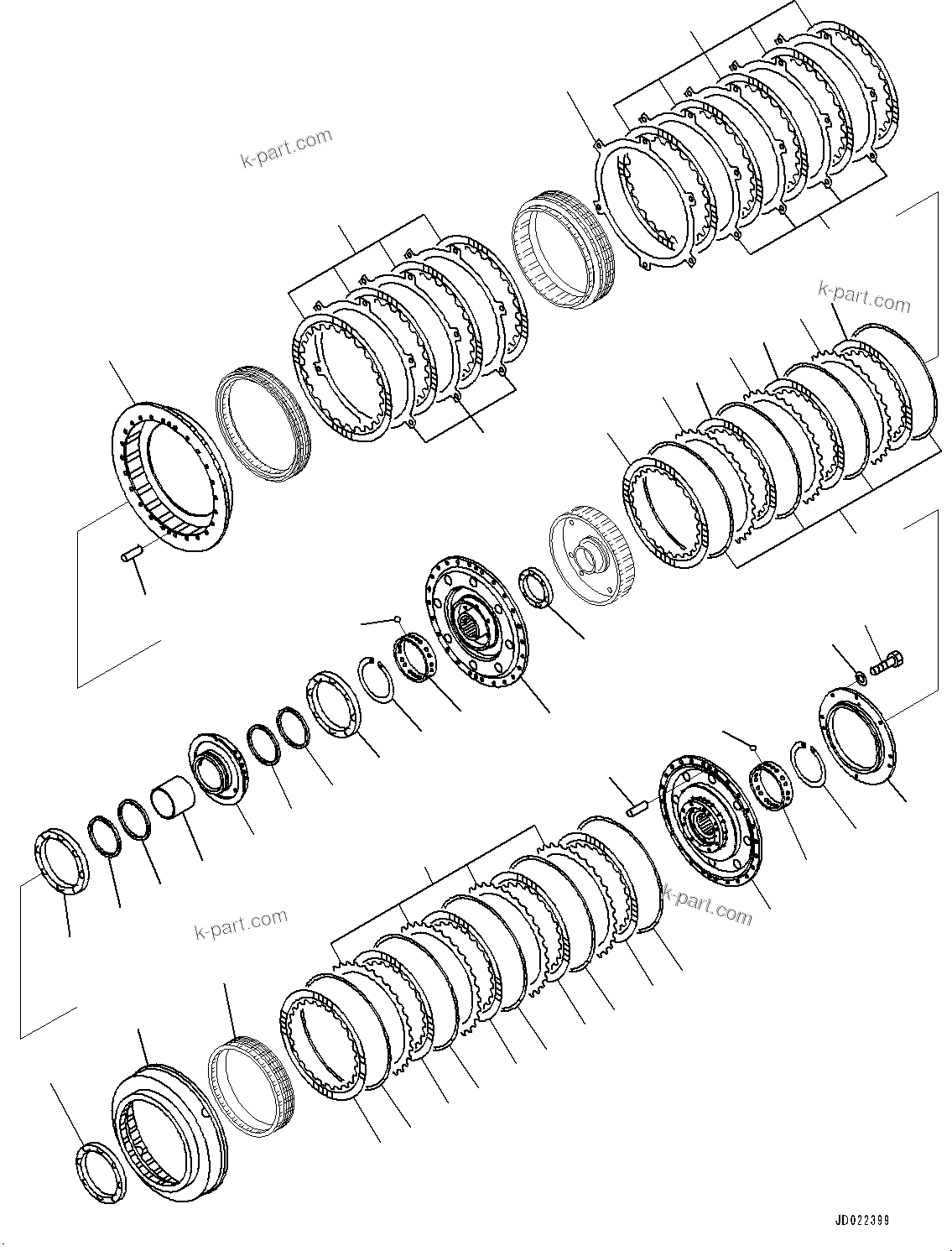 k-part.com

k-part.com

k-part.com

k-part.com

JD022399