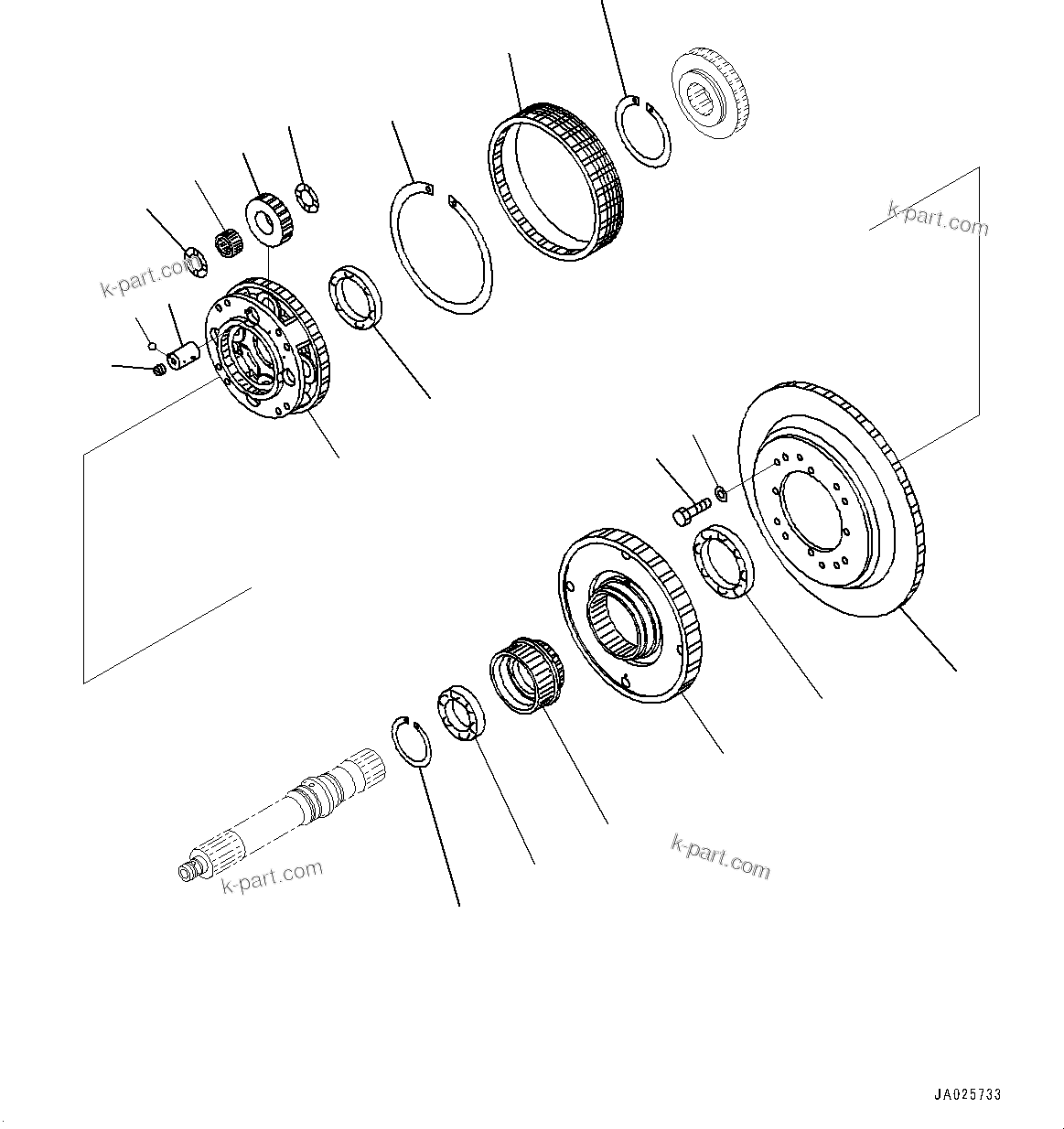 k-part.com

k-part.com

k-part.com

k-part.com

JA025733