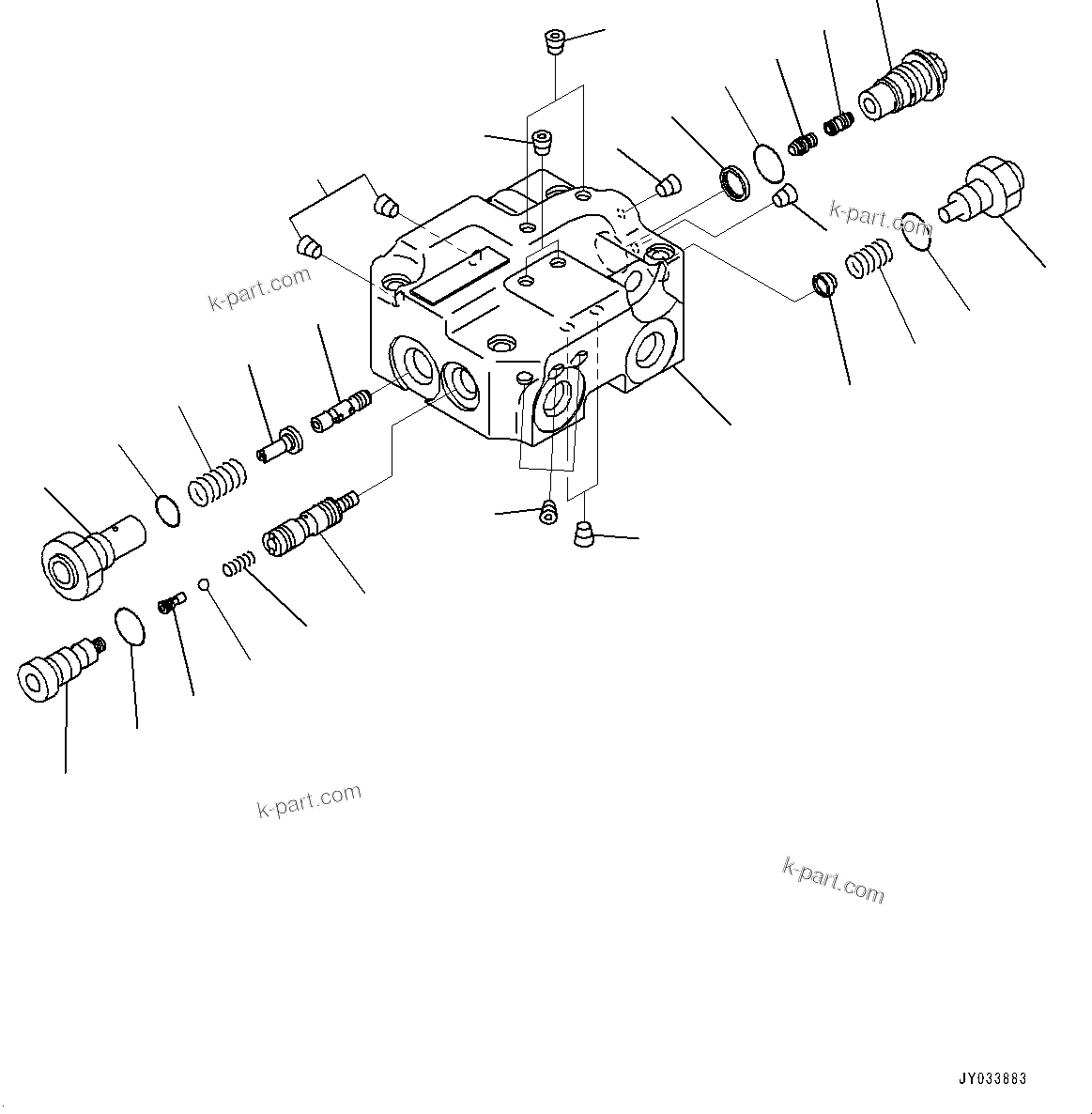 k-part.com

k-part.com

k-part.com

k-part.com

JY033883