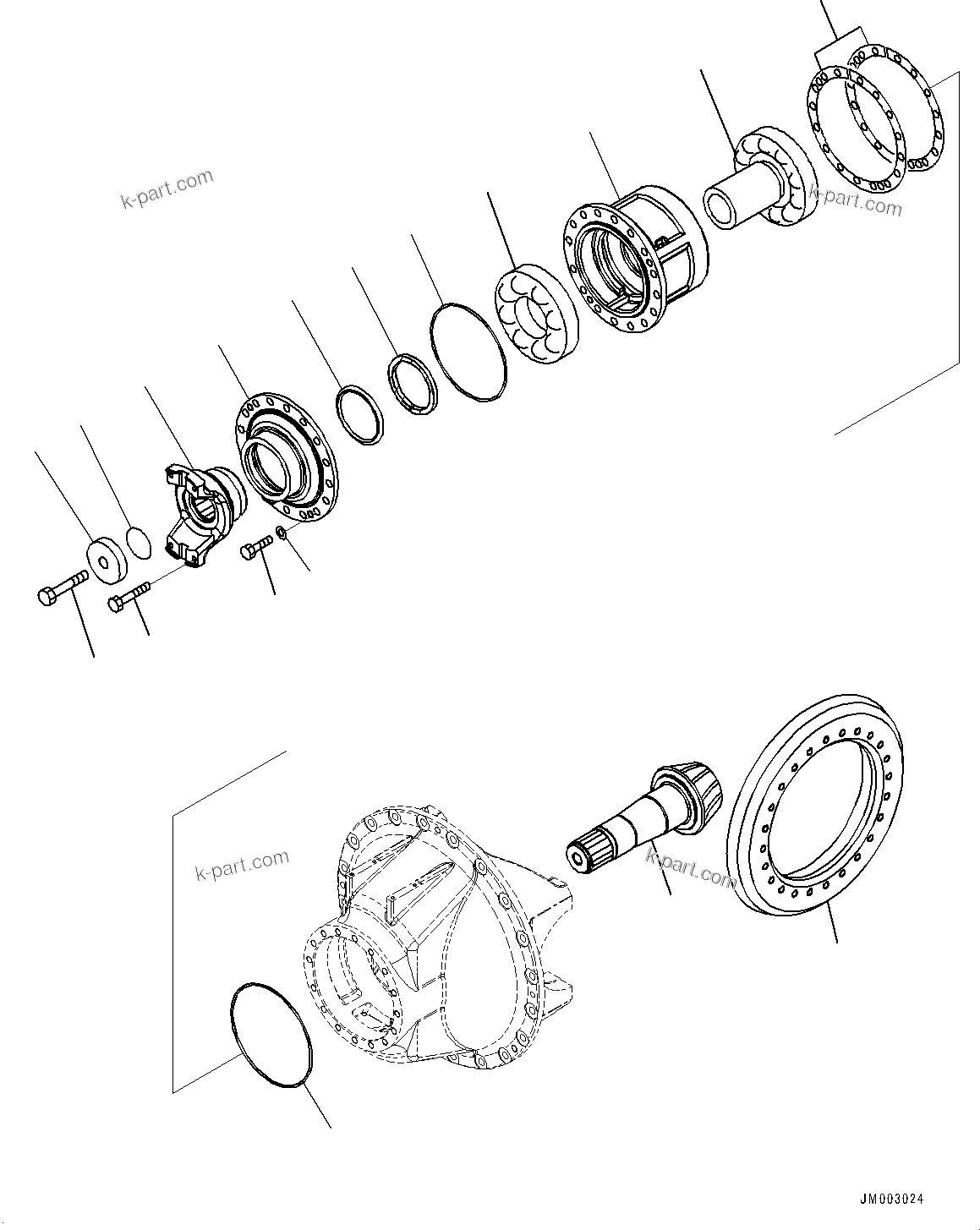 k-part.com

k-part.com

k-part.com

k-part.com

JM003024