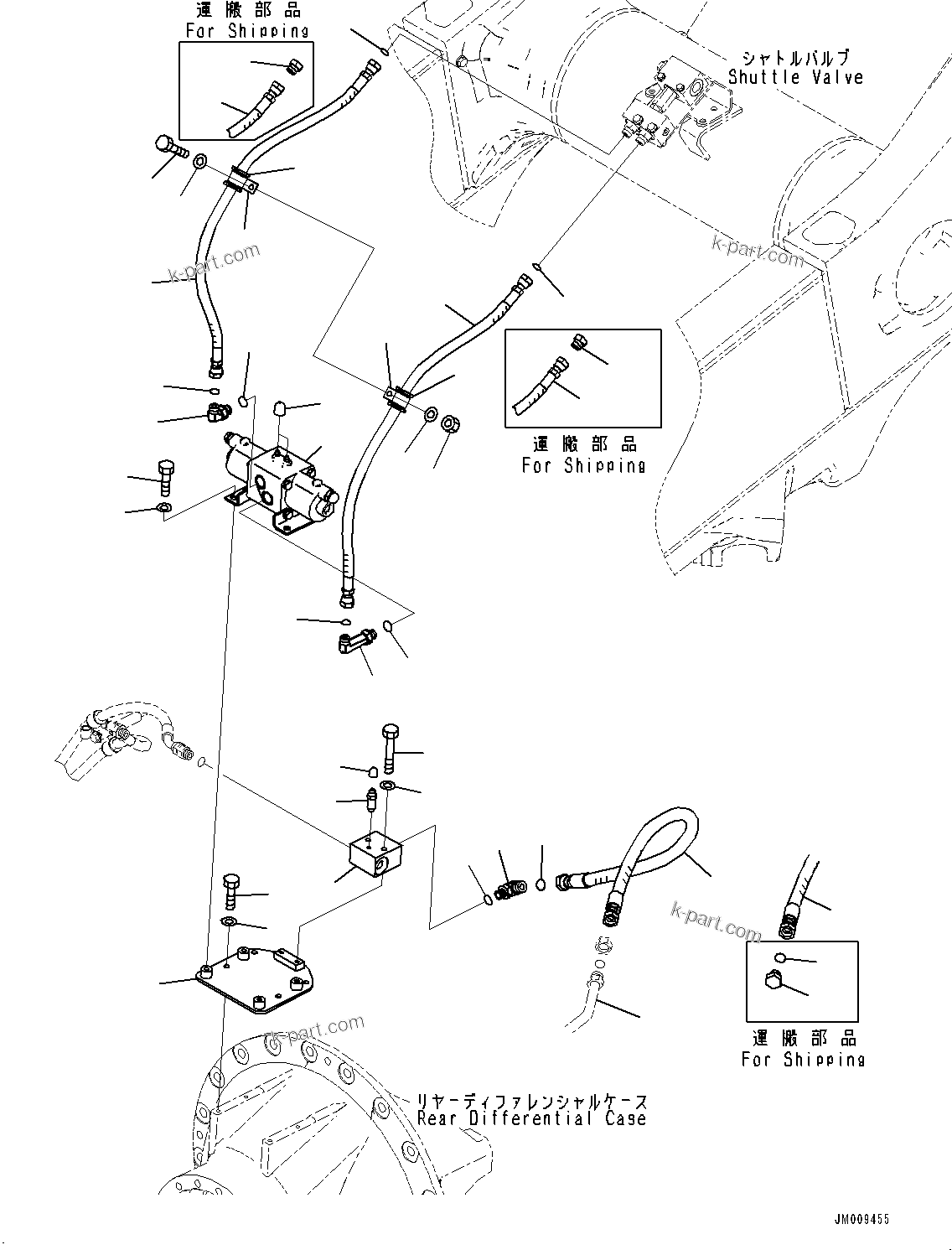 運搬部品
For Shipping

シャトルバルブ
Shuttle Valve

k-part.com

k-part.com

運搬部品
For Shipping

k-part.com

運搬部品
For Shipping

k-part.com

リヤーディファレンシャルケース
Rear Differential Case

JM009455