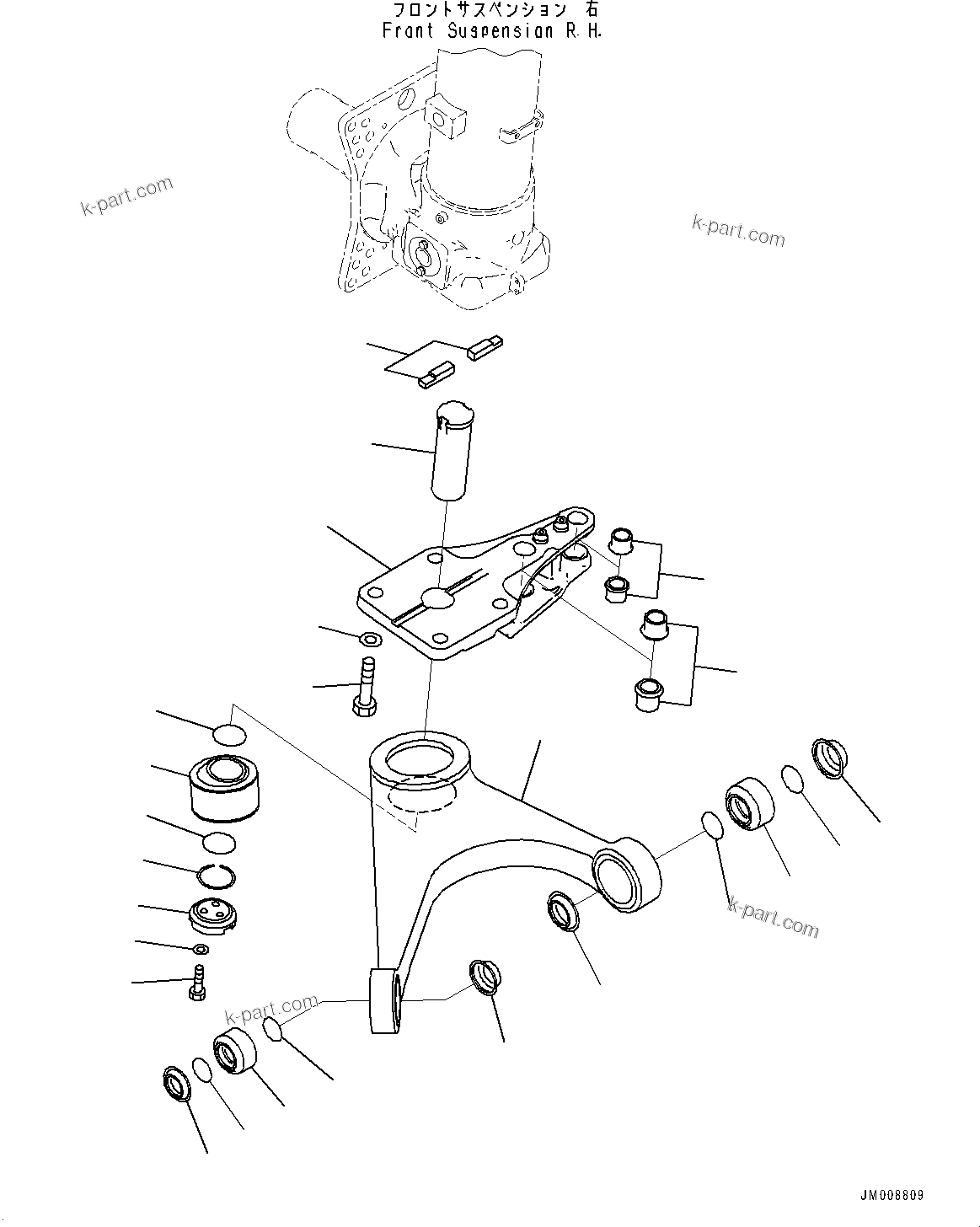 フロントサスペンション 右
Front Suspension R.H.

k-part.com

k-part.com

k-part.com

k-part.com

JM008809