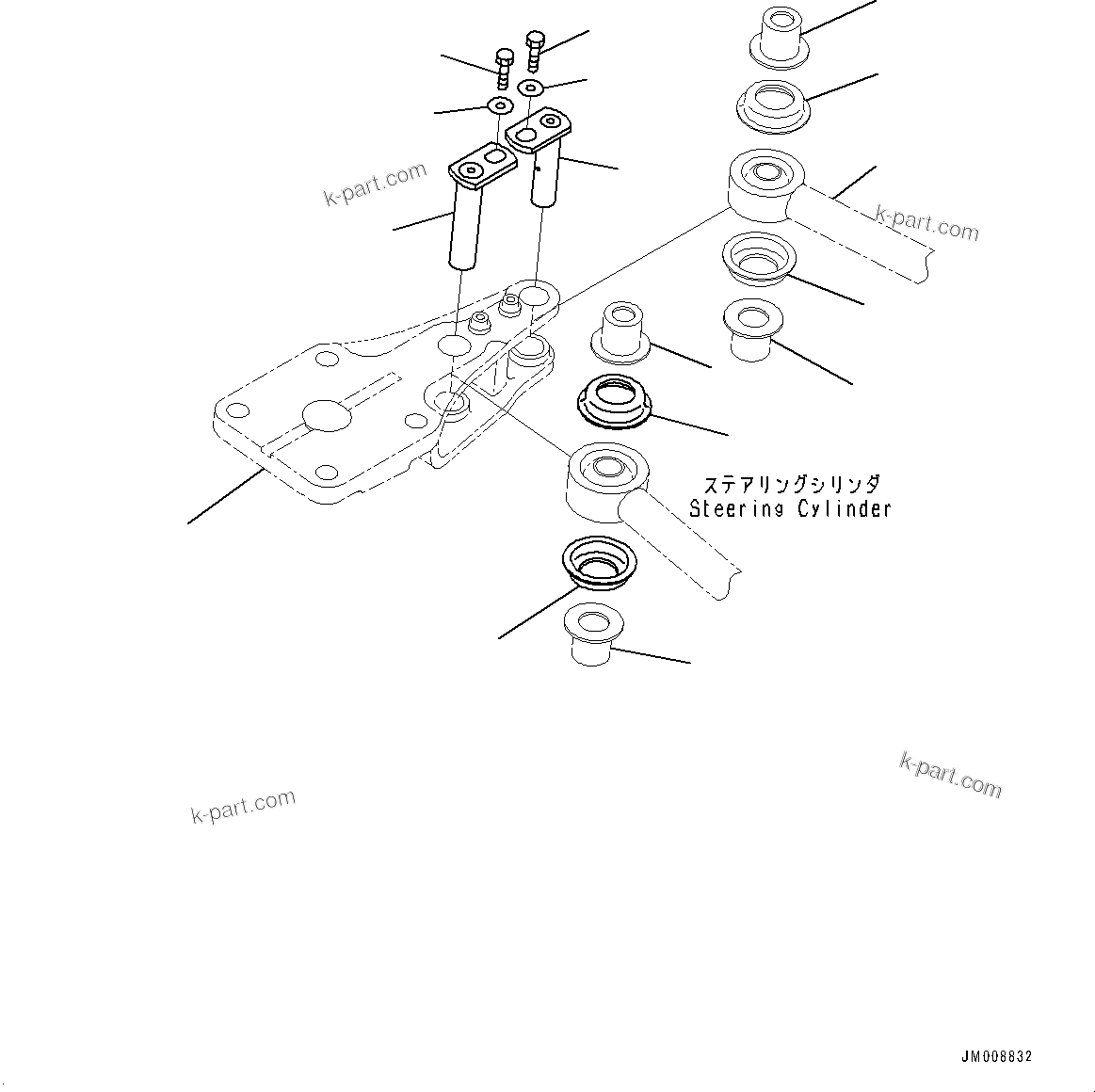 k-part.com

k-part.com

ステアリングシリンダ
Steering Cylinder

k-part.com

k-part.com

JM008832