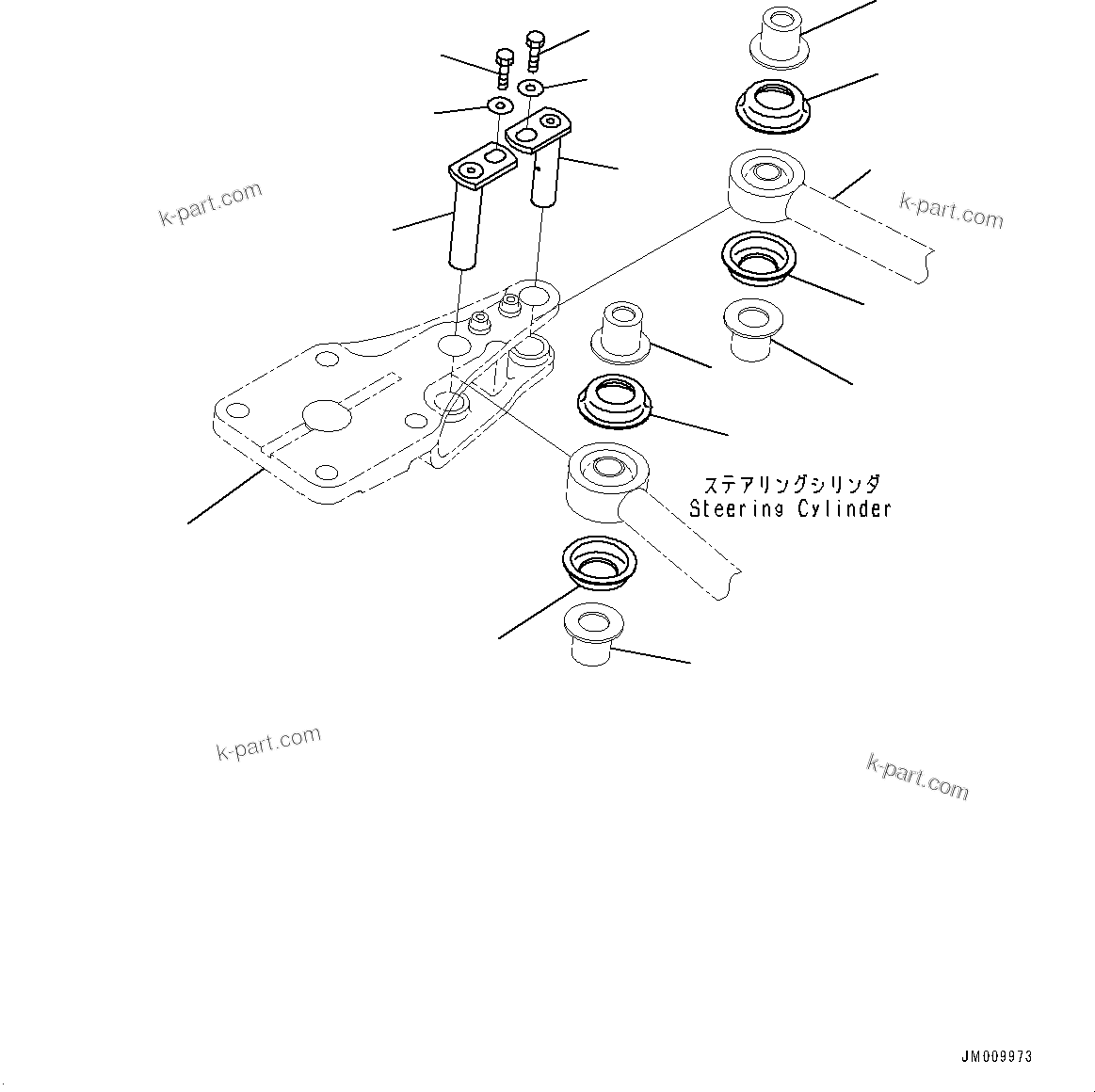 k-part.com

k-part.com

ステアリングシリンダ
Steering Cylinder

k-part.com

k-part.com

JM009973