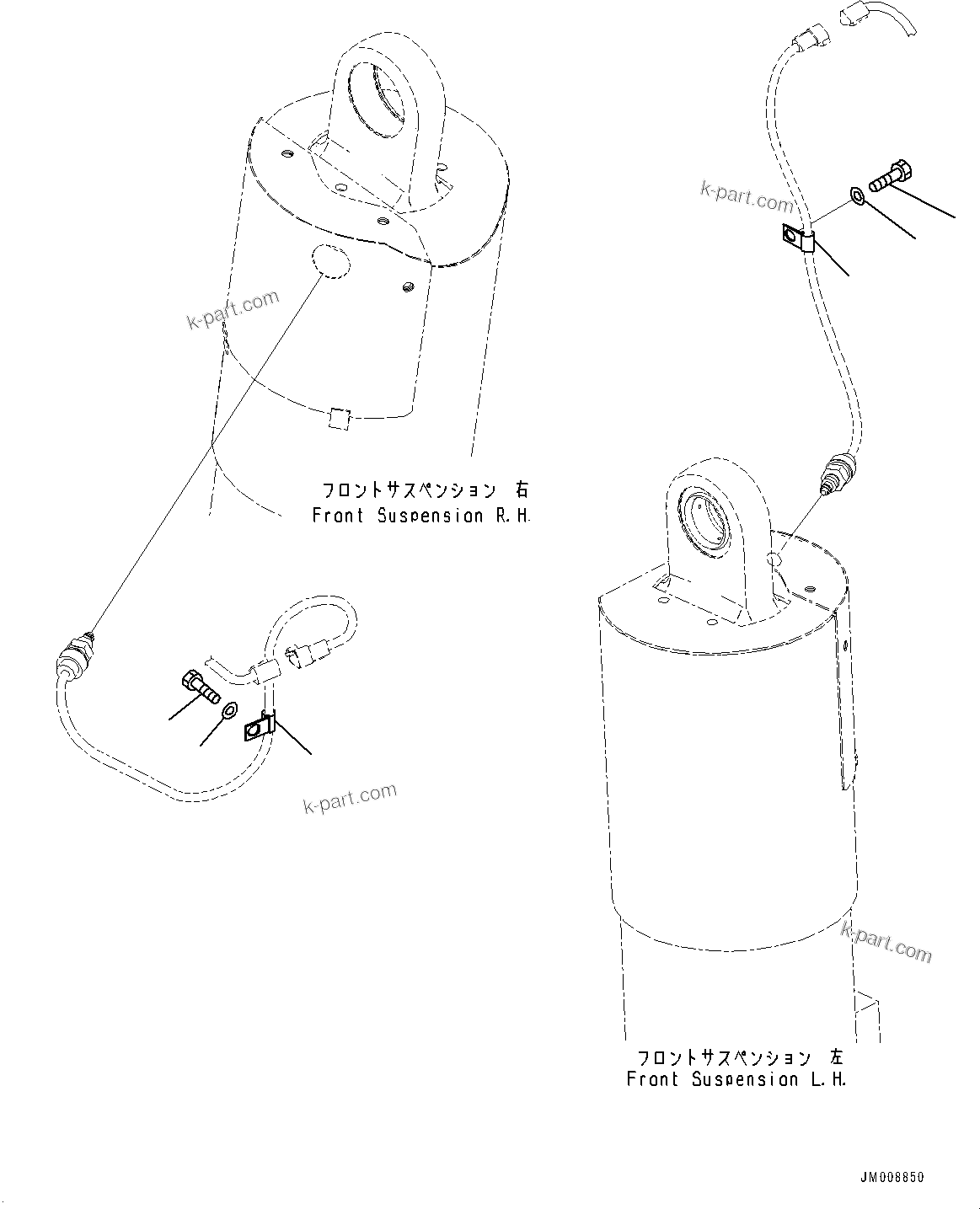 k-part.com

k-part.com

フロントサスペンション 右
Front Suspension R.H.

k-part.com

k-part.com

フロントサスペンション 左
Front Suspension L.H.

JM008850