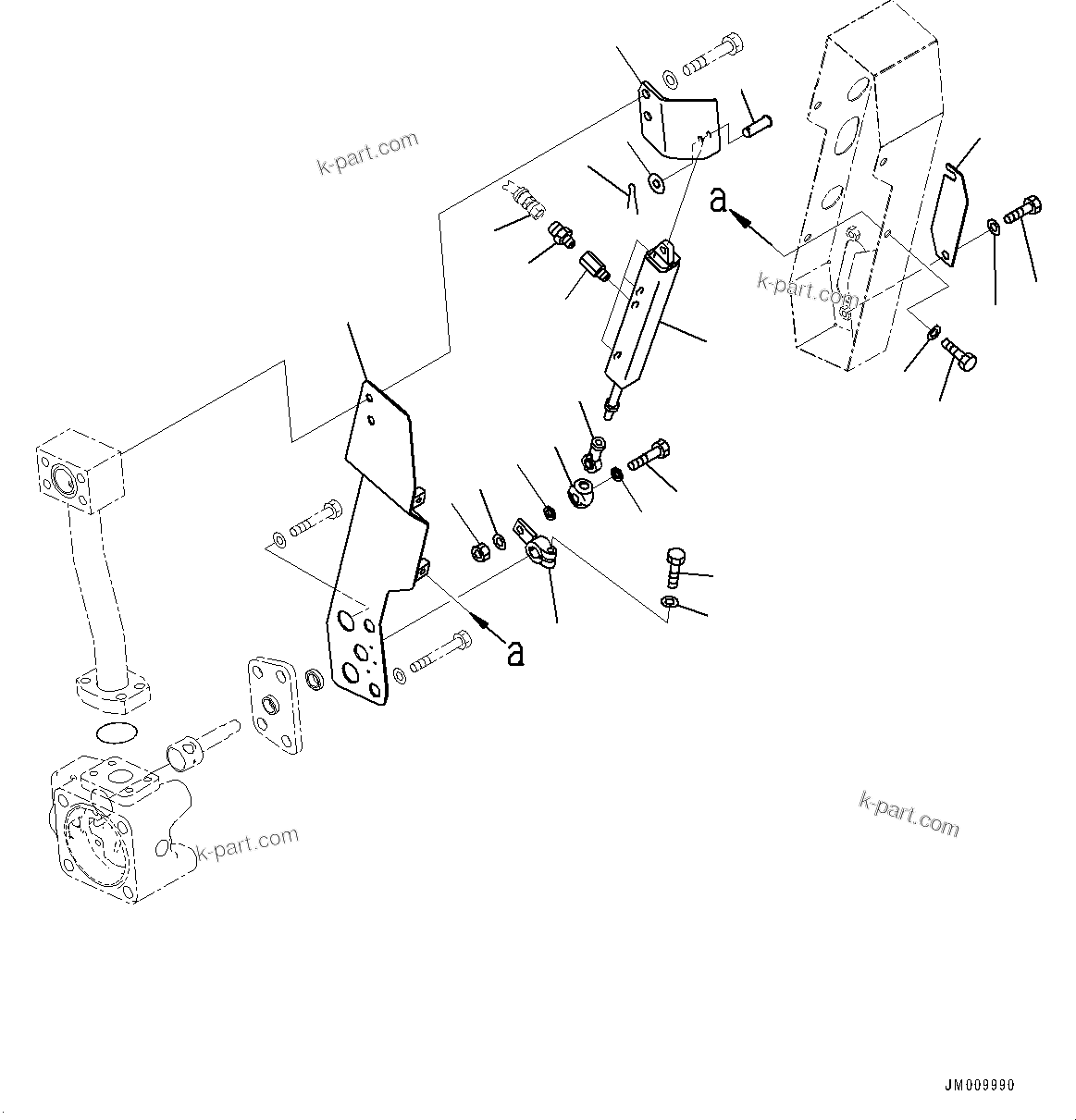 k-part.com

a

k-part.com

a

k-part.com

k-part.com

JM009990