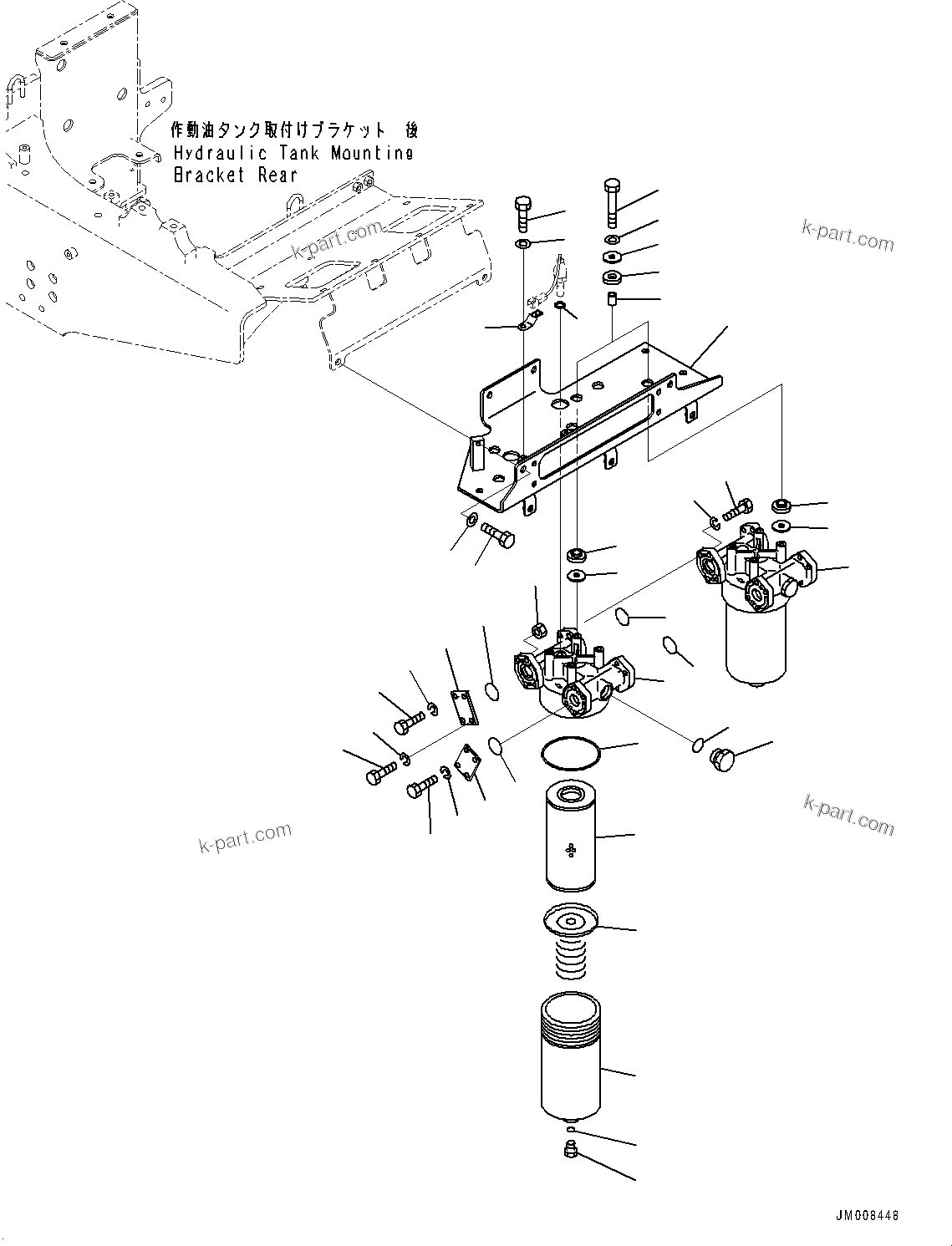 作動油タンク取付けブラケット 後
Hydraulic Tank Mounting
Bracket Rear

k-part.com

k-part.com

k-part.com

k-part.com

JM008448