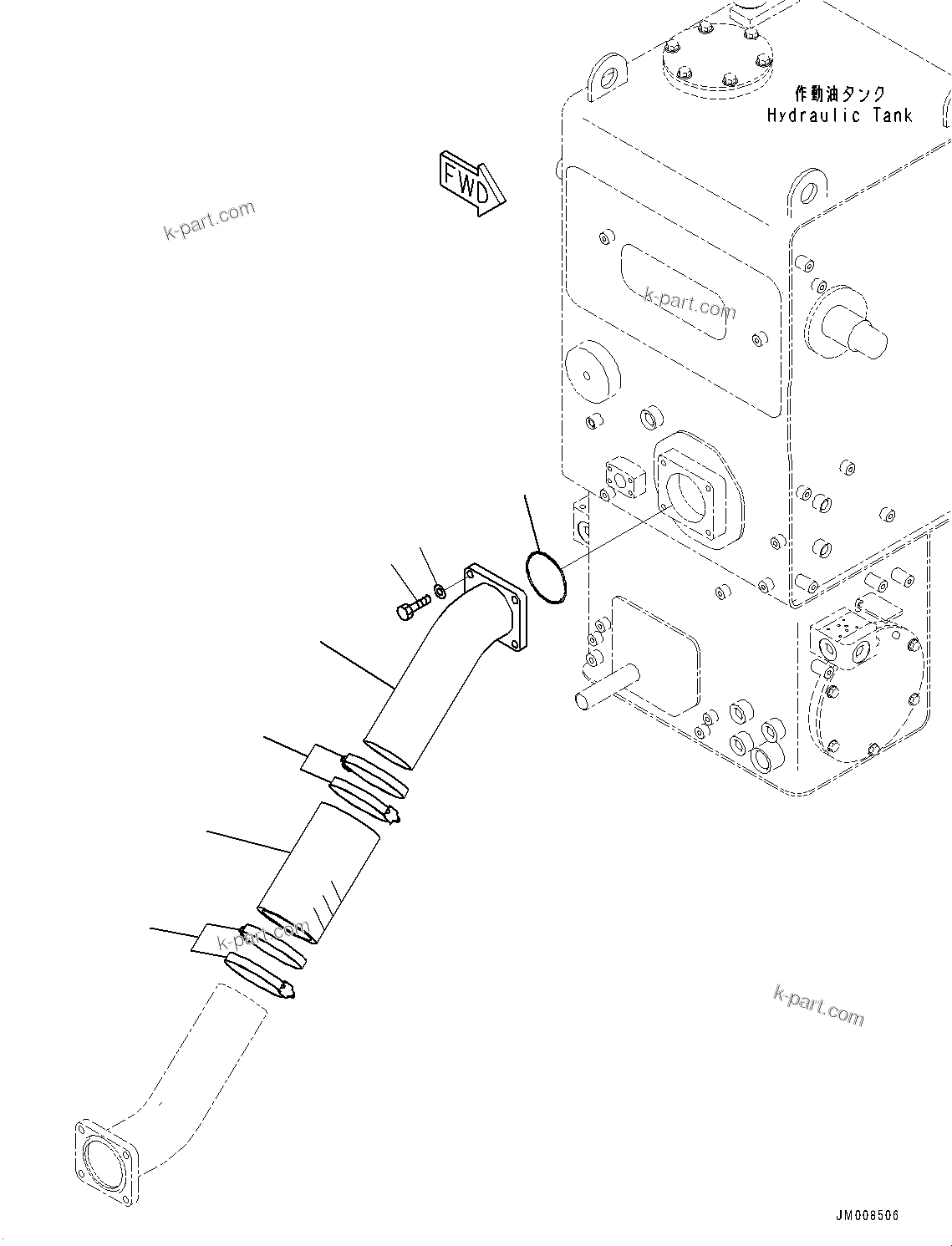 作動油タンク
Hydraulic Tank

FWD

k-part.com

k-part.com

k-part.com

k-part.com

JM008506