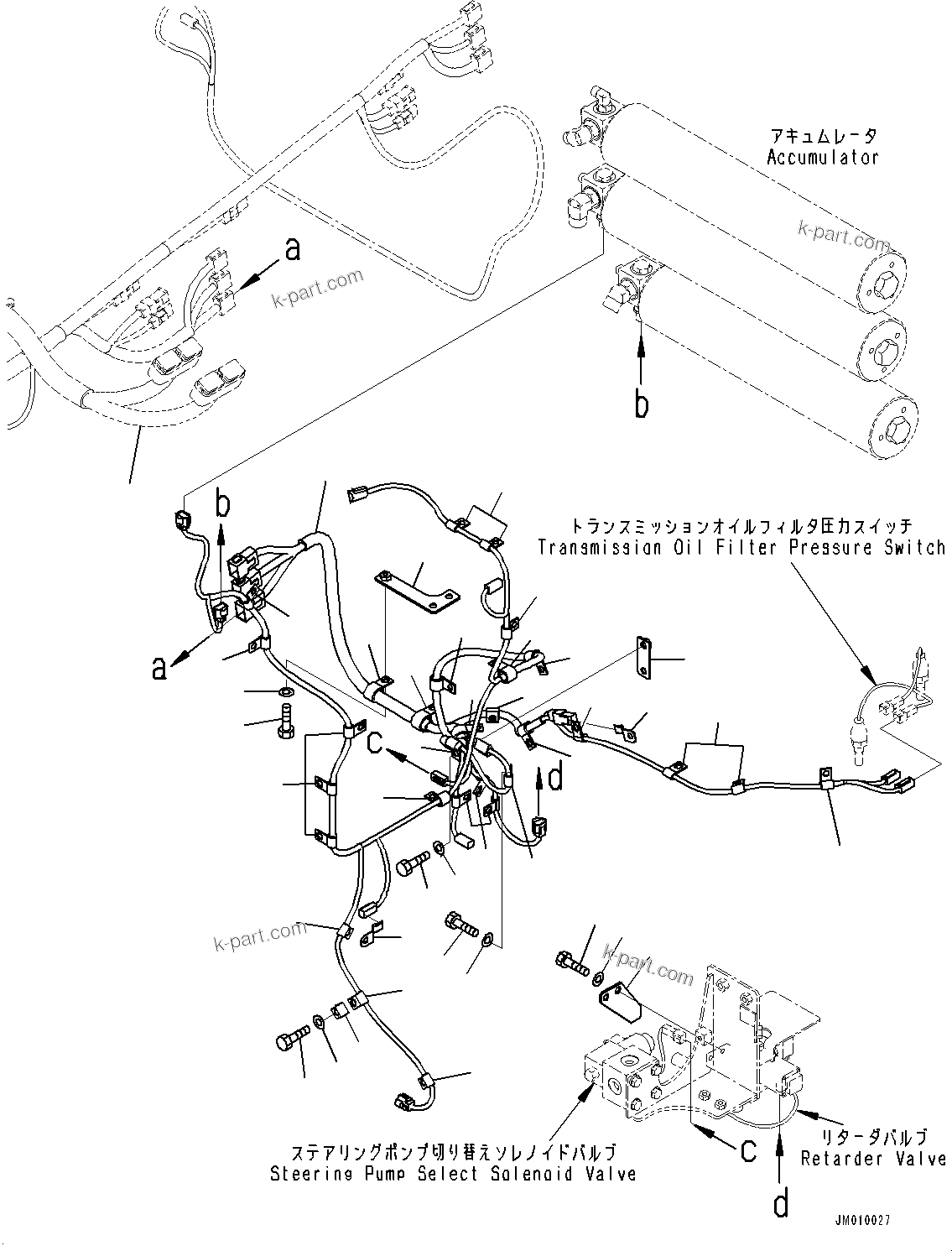 アキュムレータ
Accumulator

k-part.com

a

k-part.com

b

b

トランスミッションオイルフィルタ圧力スイッチ
Transmission Oil Filter Pressure Switch

a

c

d

k-part.com

k-part.com

ステアリングポンプ切り替えソレノイドバルブ
Steering Pump Select Solenoid Valve

c

リターダバルブ
Retarder Valve

d

JM010027