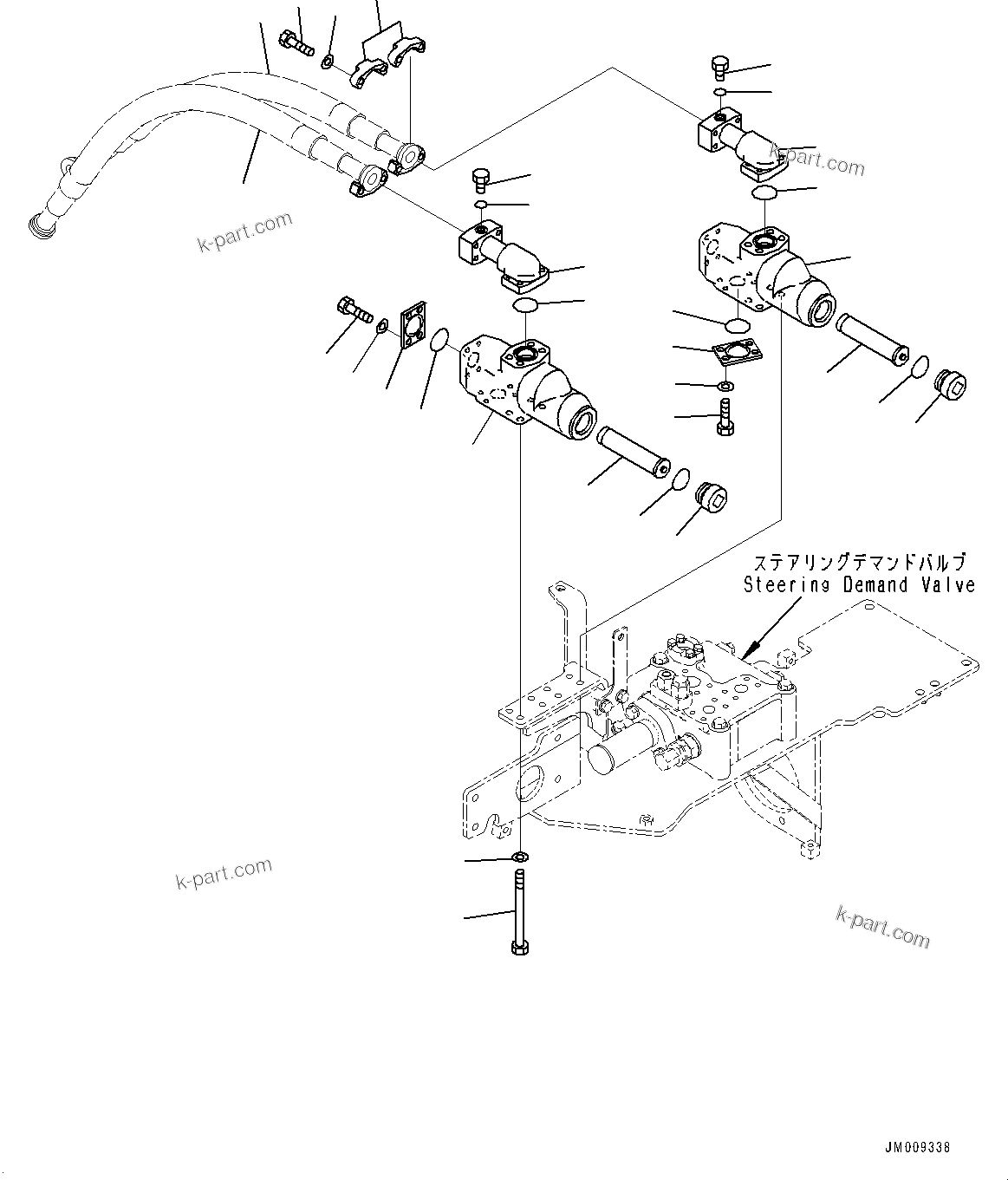 k-part.com

k-part.com

ステアリングデマンドバルブ
Steering Demand Valve

k-part.com

k-part.com

JM009338