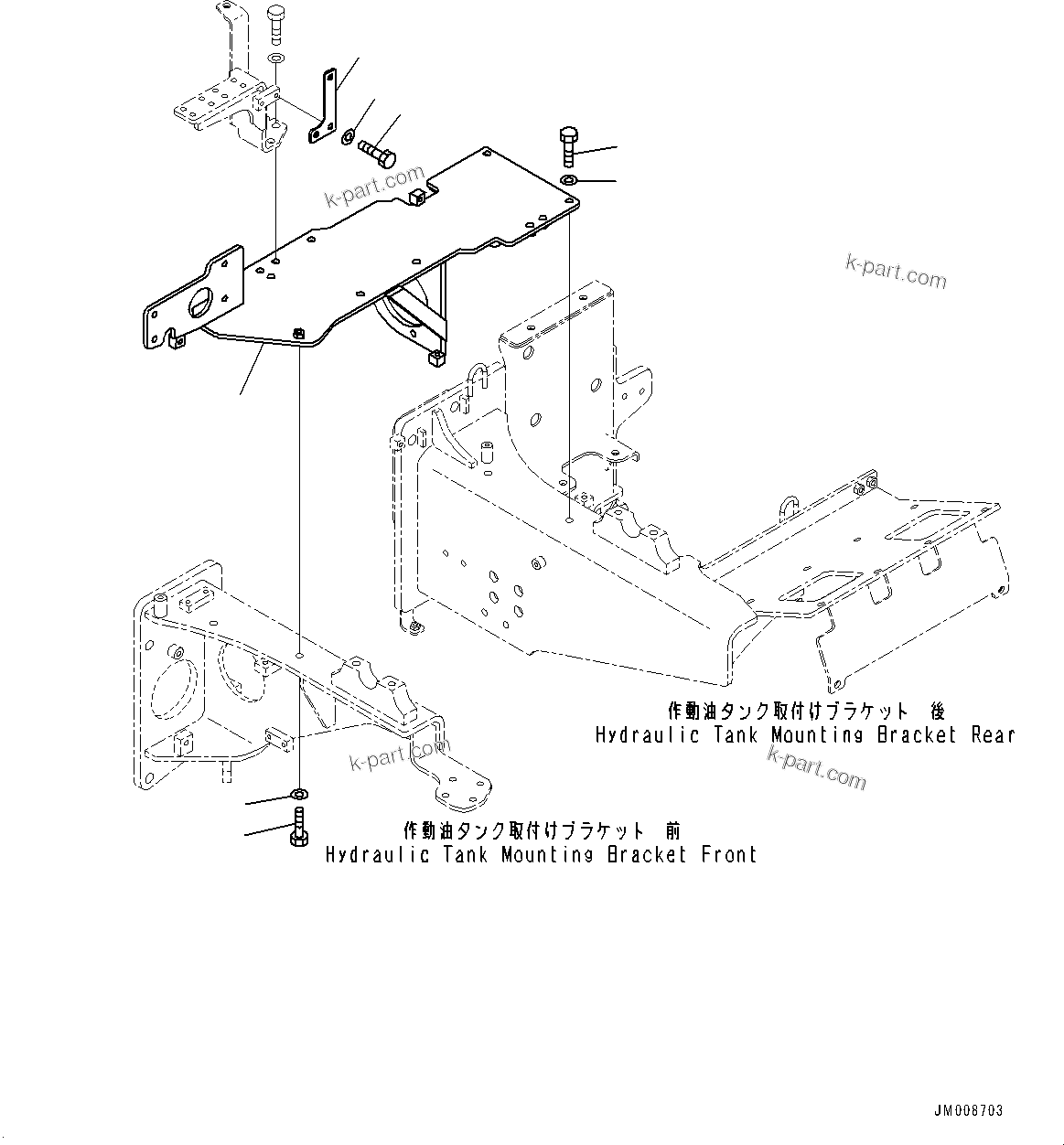 k-part.com

k-part.com

作動油タンク取付けブラケット 後
Hydraulic Tank Mounting Bracket Rear

k-part.com

k-part.com

作動油タンク取付けブラケット 前
Hydraulic Tank Mounting Bracket Front

JM008703