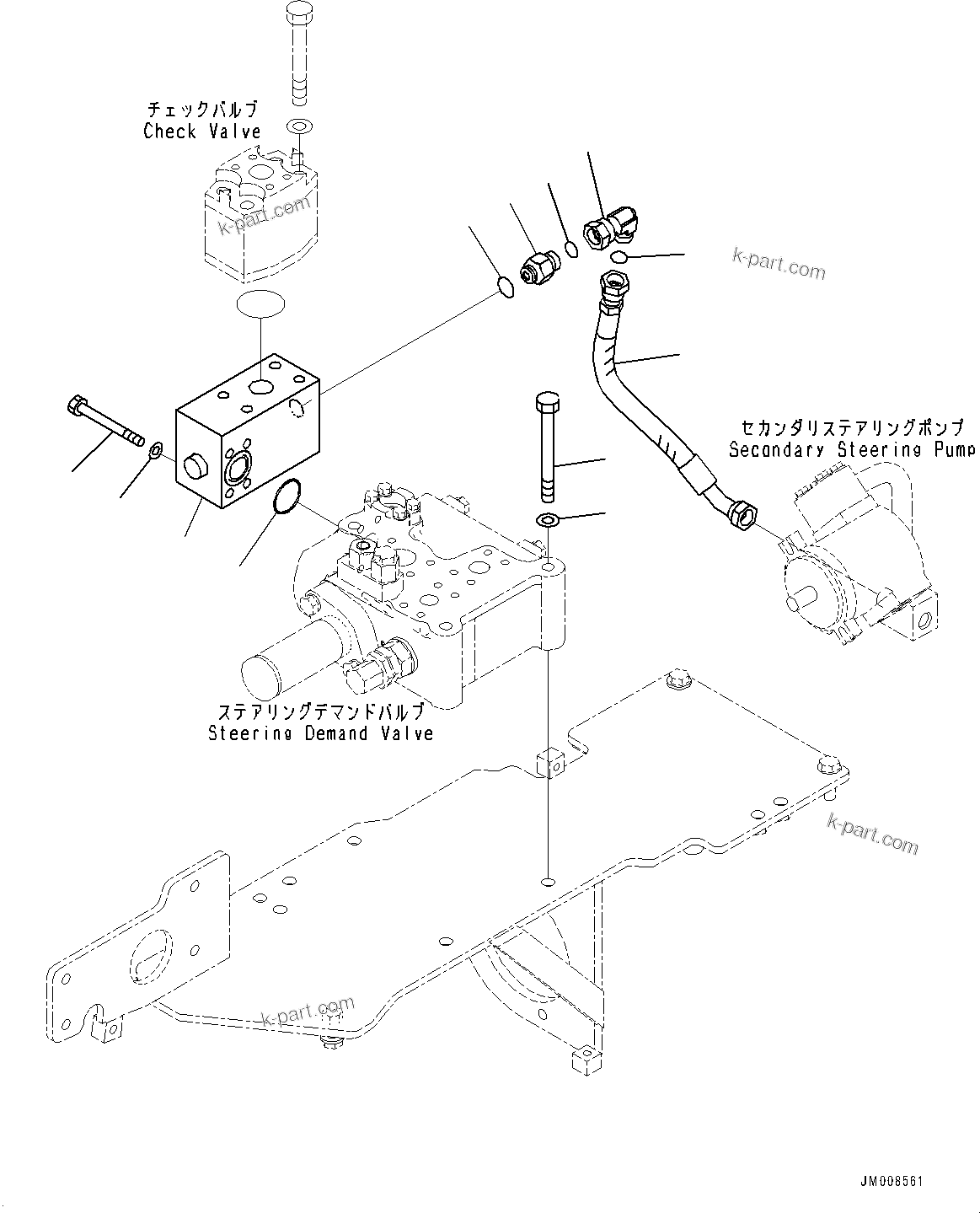 チェックバルブ
Check Valve

k-part.com

k-part.com

セカンダリステアリングポンプ
Secondary Steering Pump

ステアリングデマンドバルブ
Steering Demand Valve

k-part.com

k-part.com

JM008561