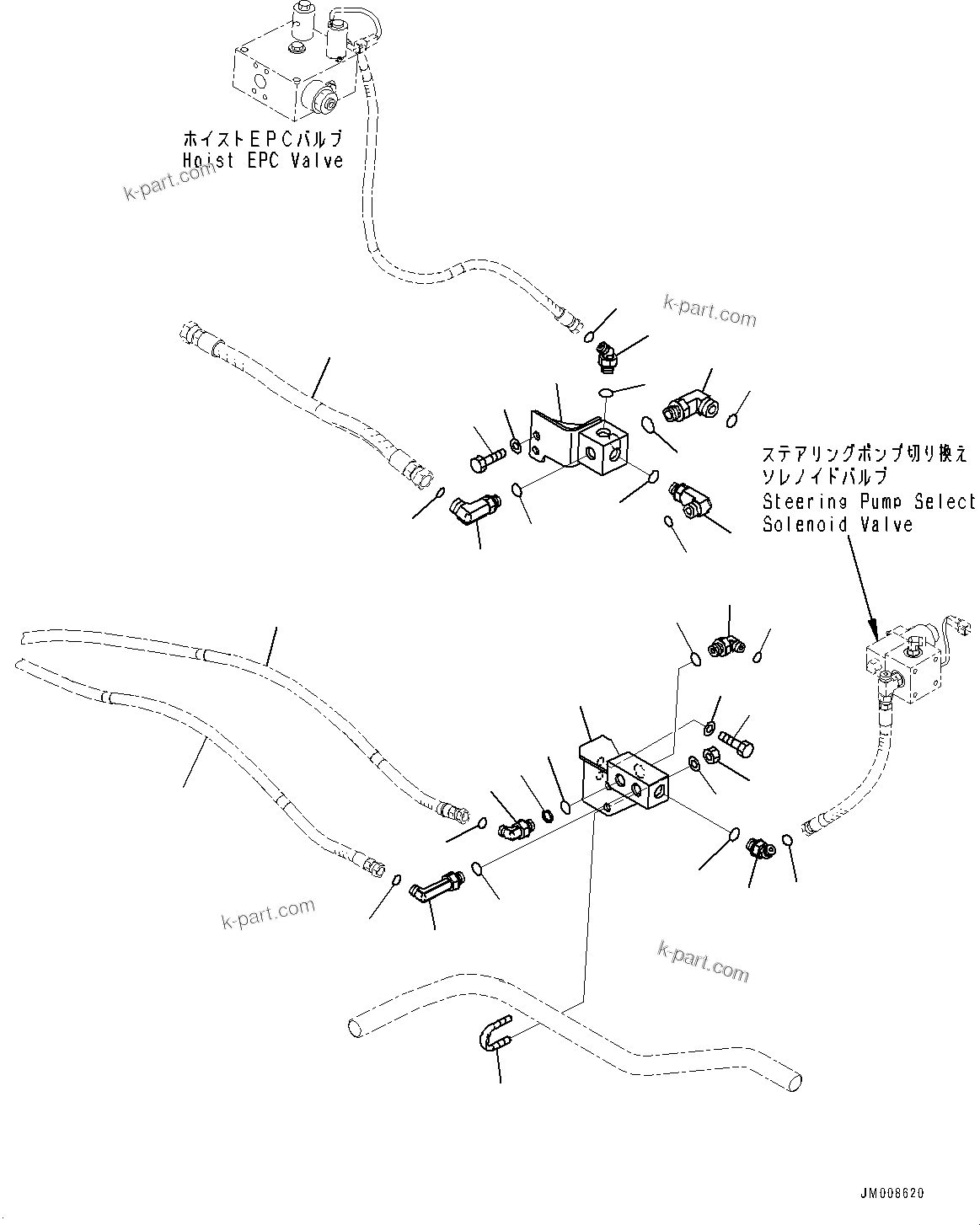 ホイストEPCバルブ
Hoist EPC Valve

k-part.com

k-part.com

ステアリングポンプ切り換え
ソレノイドバルブ
Steering Pump Select
Solenoid Valve

k-part.com

k-part.com

JM008620