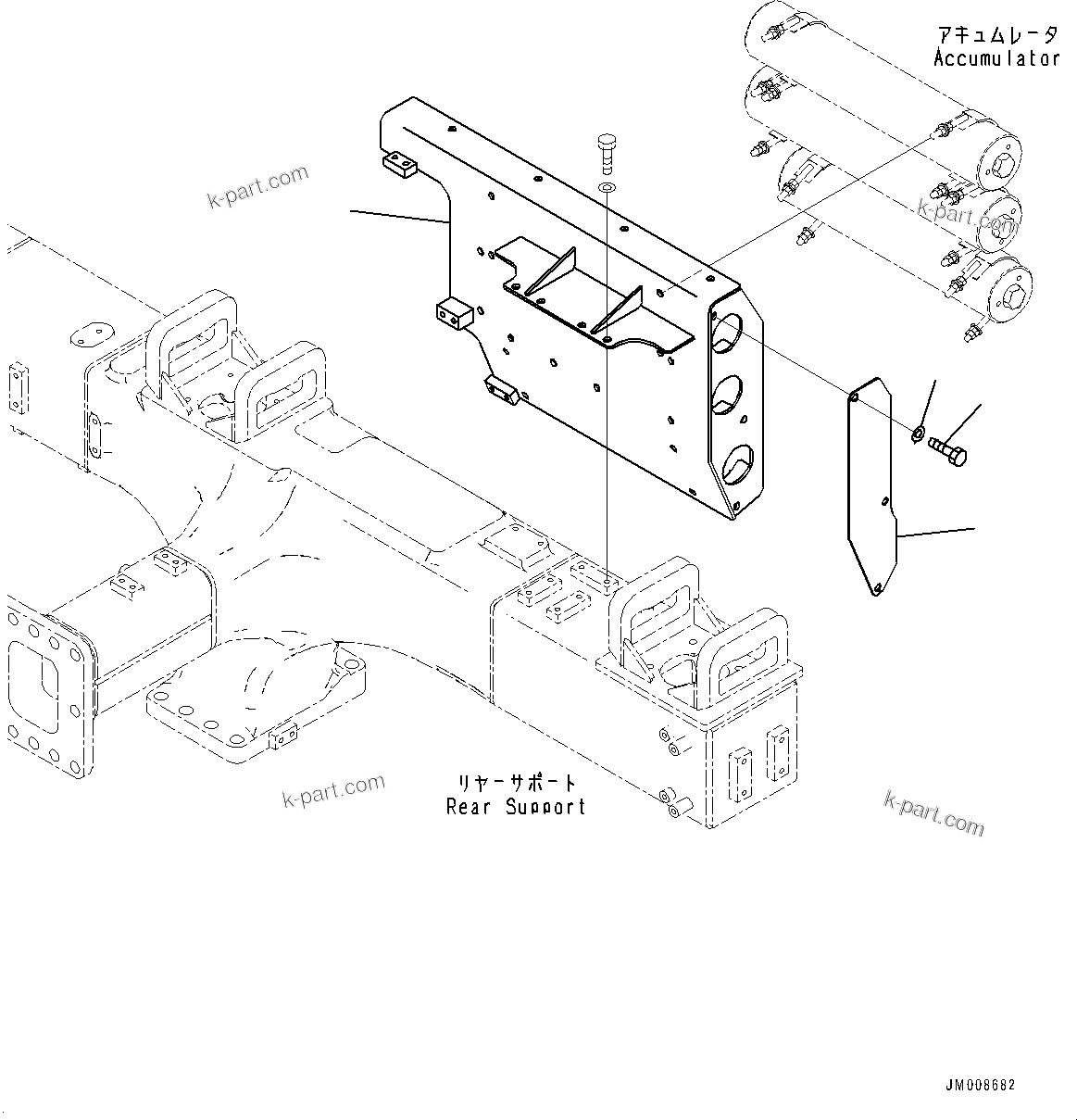 アキュムレータ
Accumulator

k-part.com

k-part.com

k-part.com

リヤーサポート
Rear Support

k-part.com

JM008682