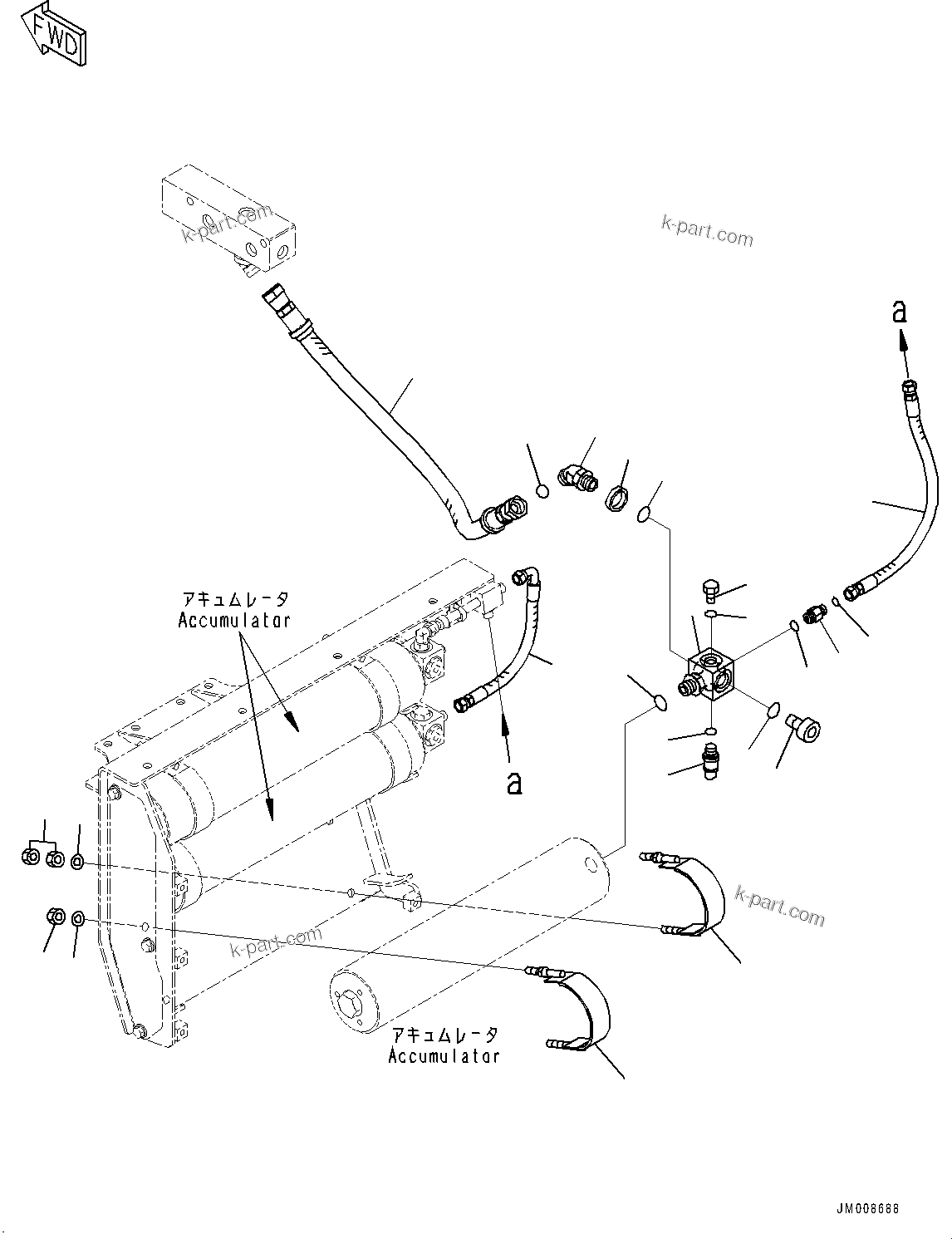 FWD

k-part.com

k-part.com

a

アキュムレータ
Accumulator

a

k-part.com

k-part.com

アキュムレータ
Accumulator

JM008688