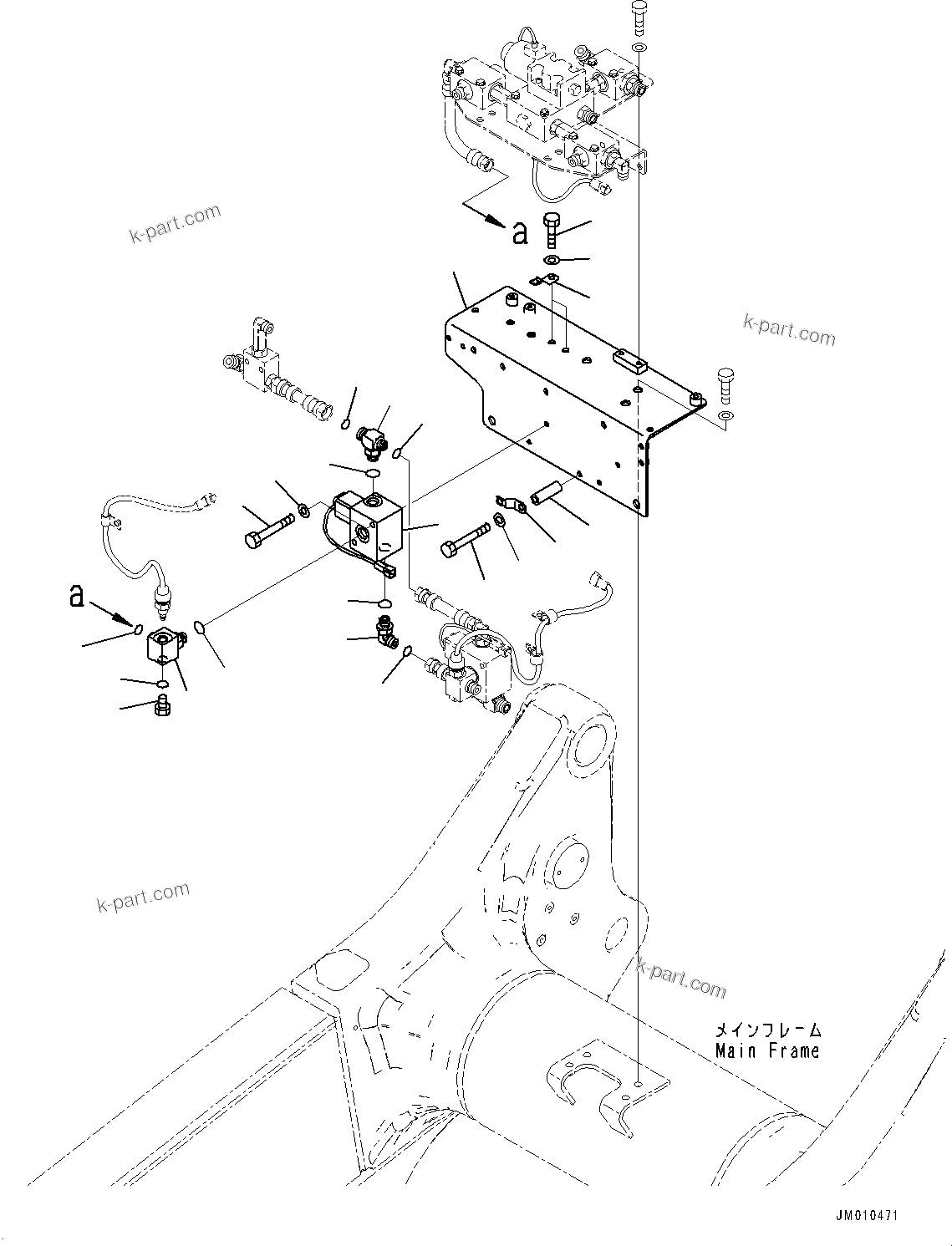 k-part.com

a

k-part.com

a

k-part.com

k-part.com

メインフレーム
Main Frame

JM010471