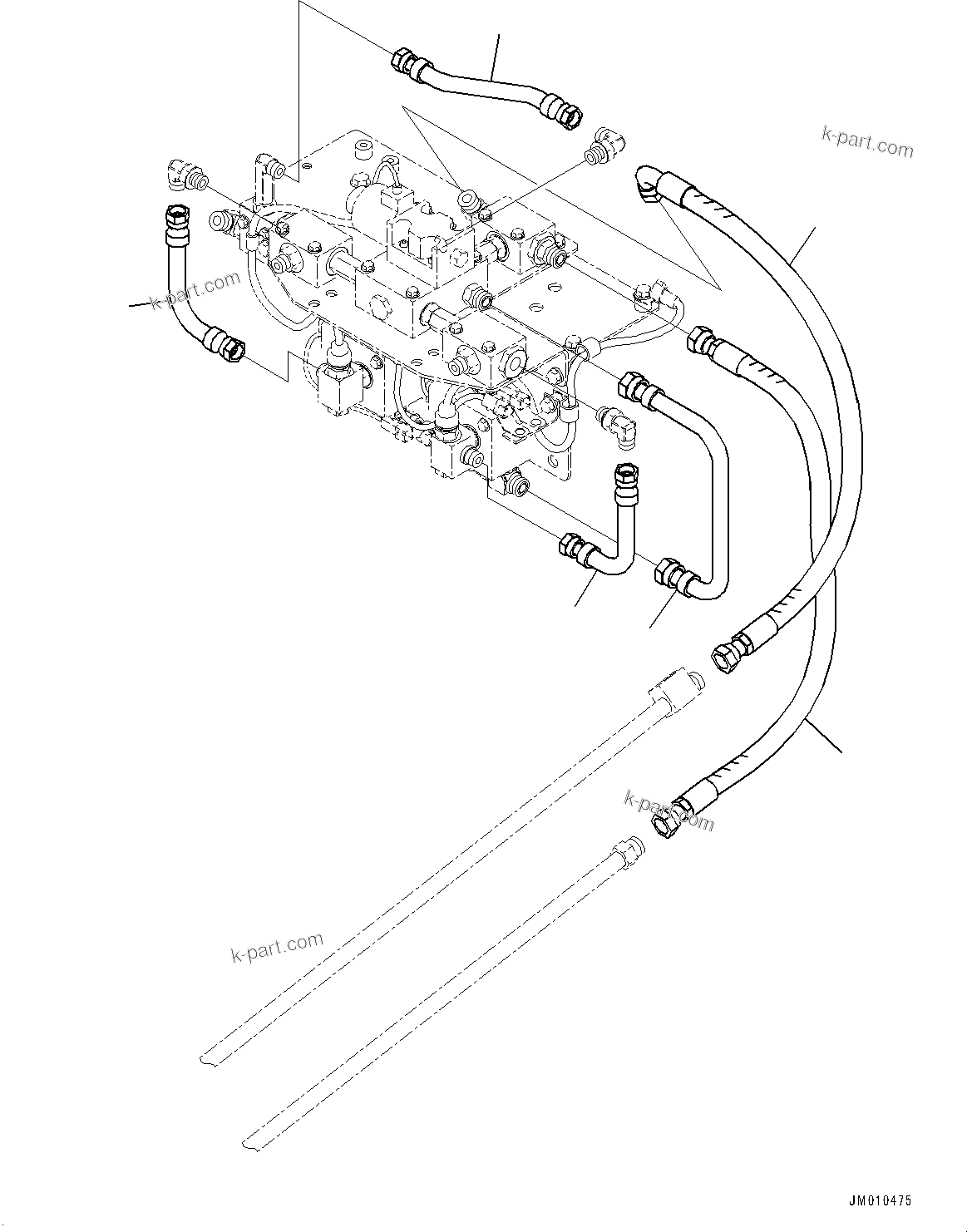 k-part.com

k-part.com

k-part.com

k-part.com

JM010475