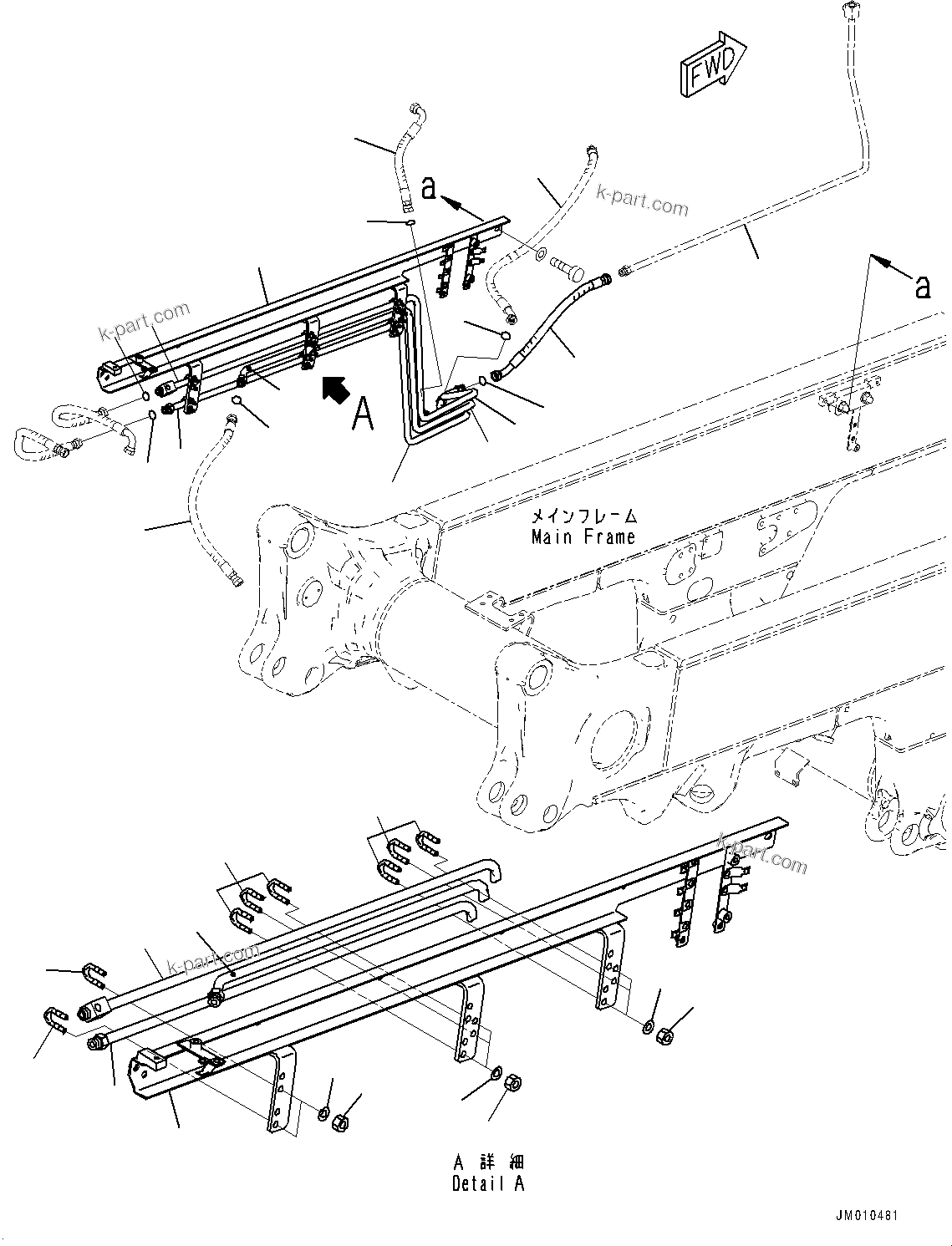 FWD

a

k-part.com

a

k-part.com

A

メインフレーム
Main Frame

k-part.com

k-part.com

A 詳 細
Detail A

JM010481