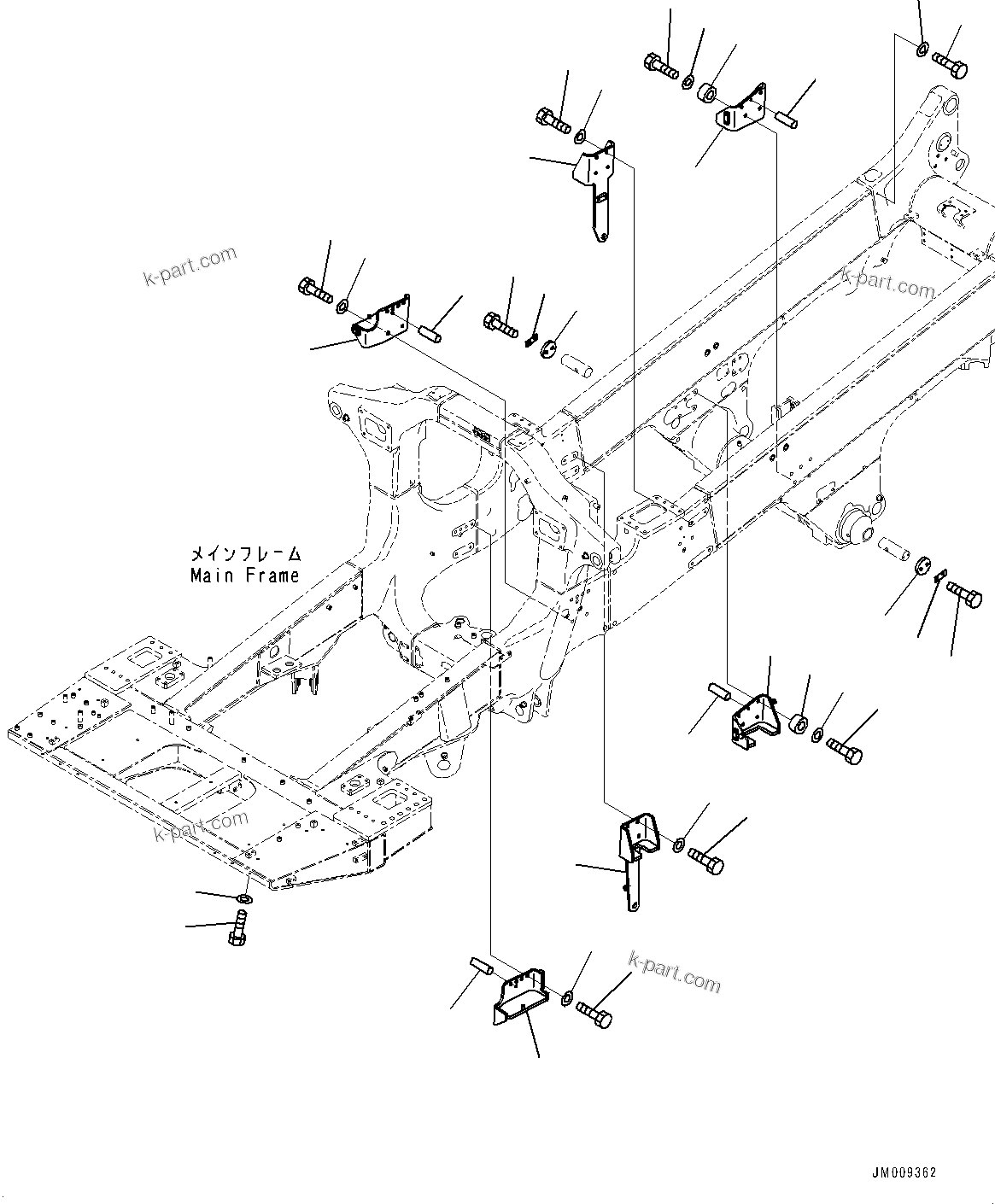 k-part.com

k-part.com

メインフレーム
Main Frame

k-part.com

k-part.com

JM009362