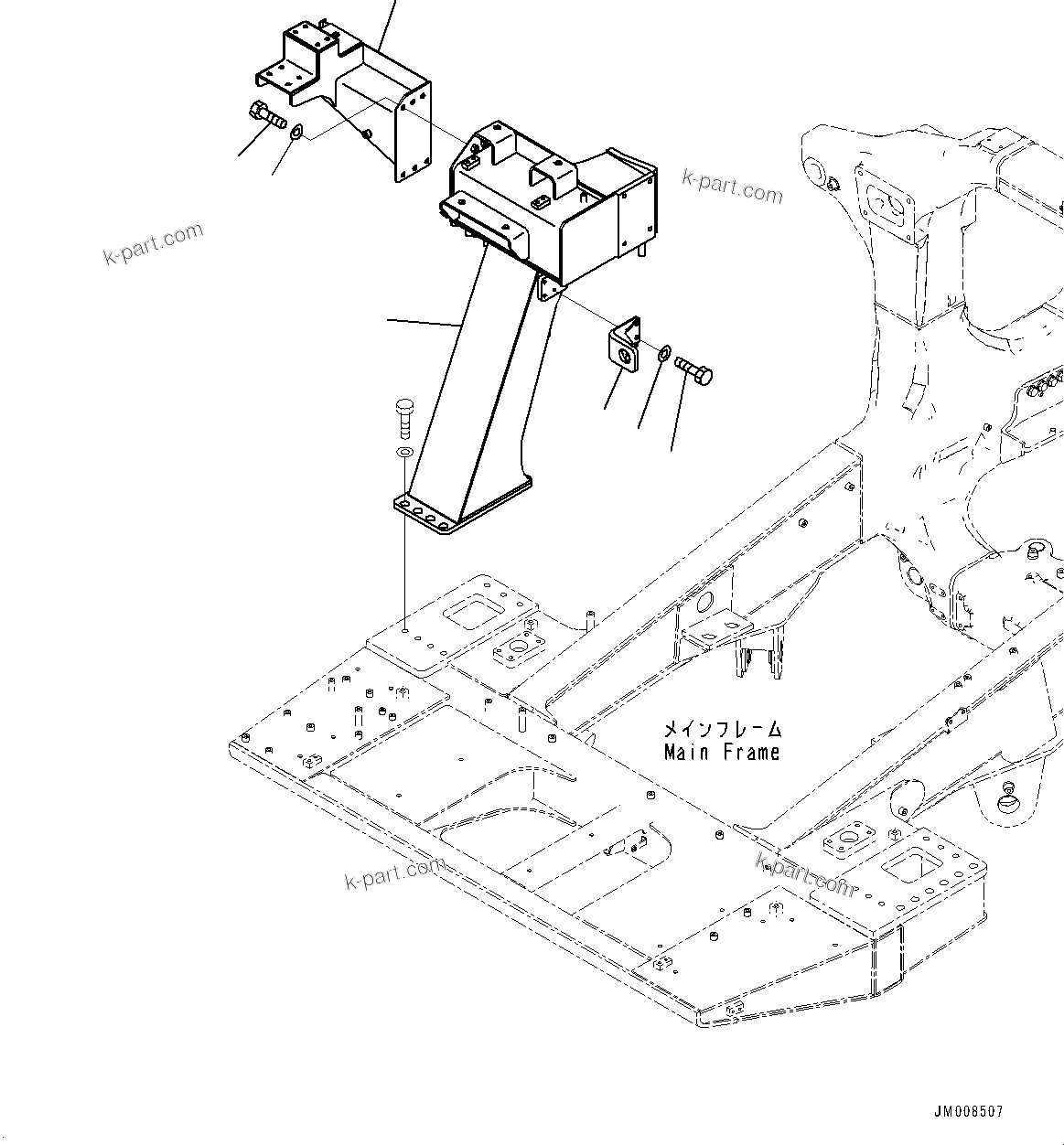 k-part.com

k-part.com

メインフレーム
Main Frame

k-part.com

k-part.com

JM008507