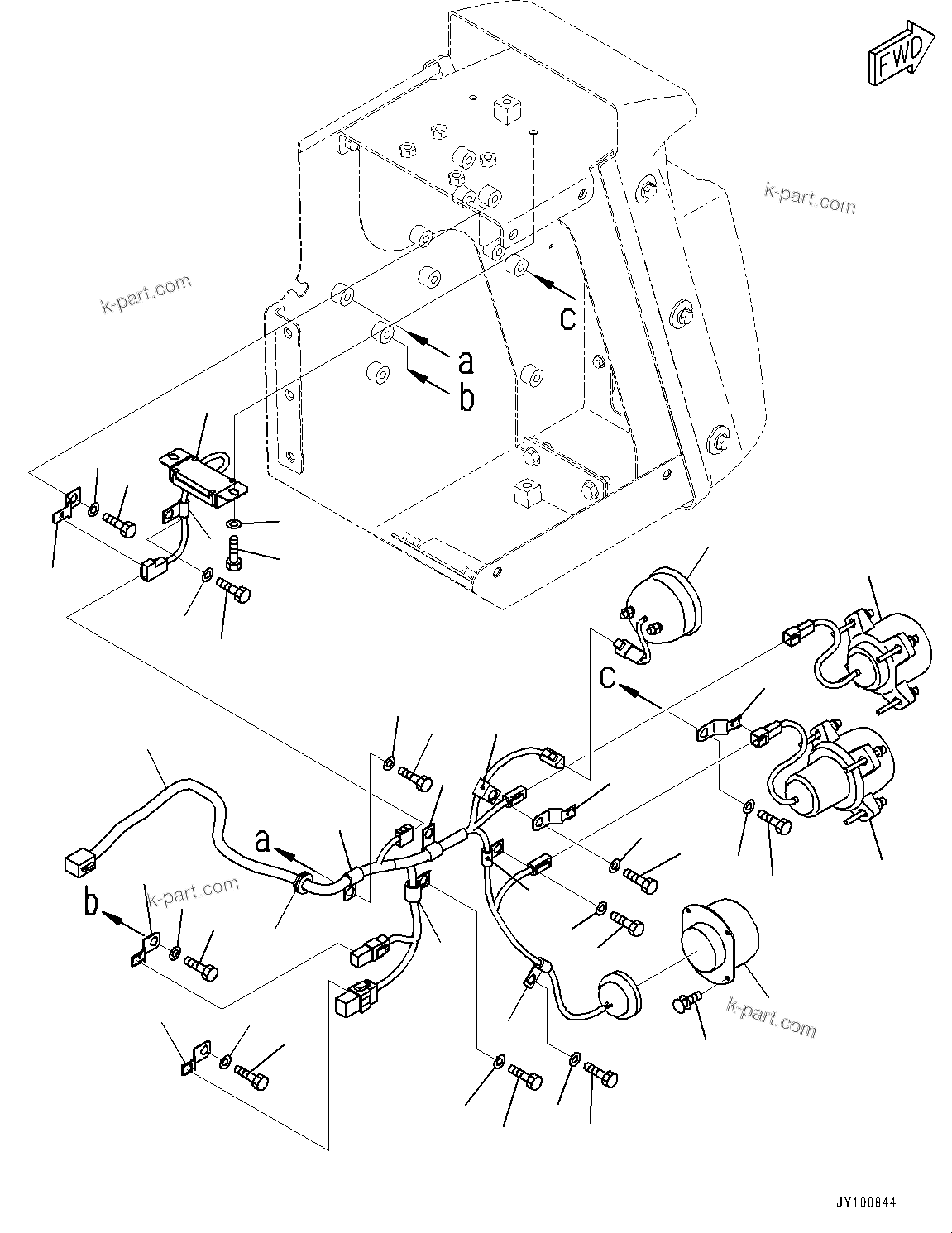 FWD

k-part.com

k-part.com

c

a

b

c

a

b

k-part.com

k-part.com

JY100844