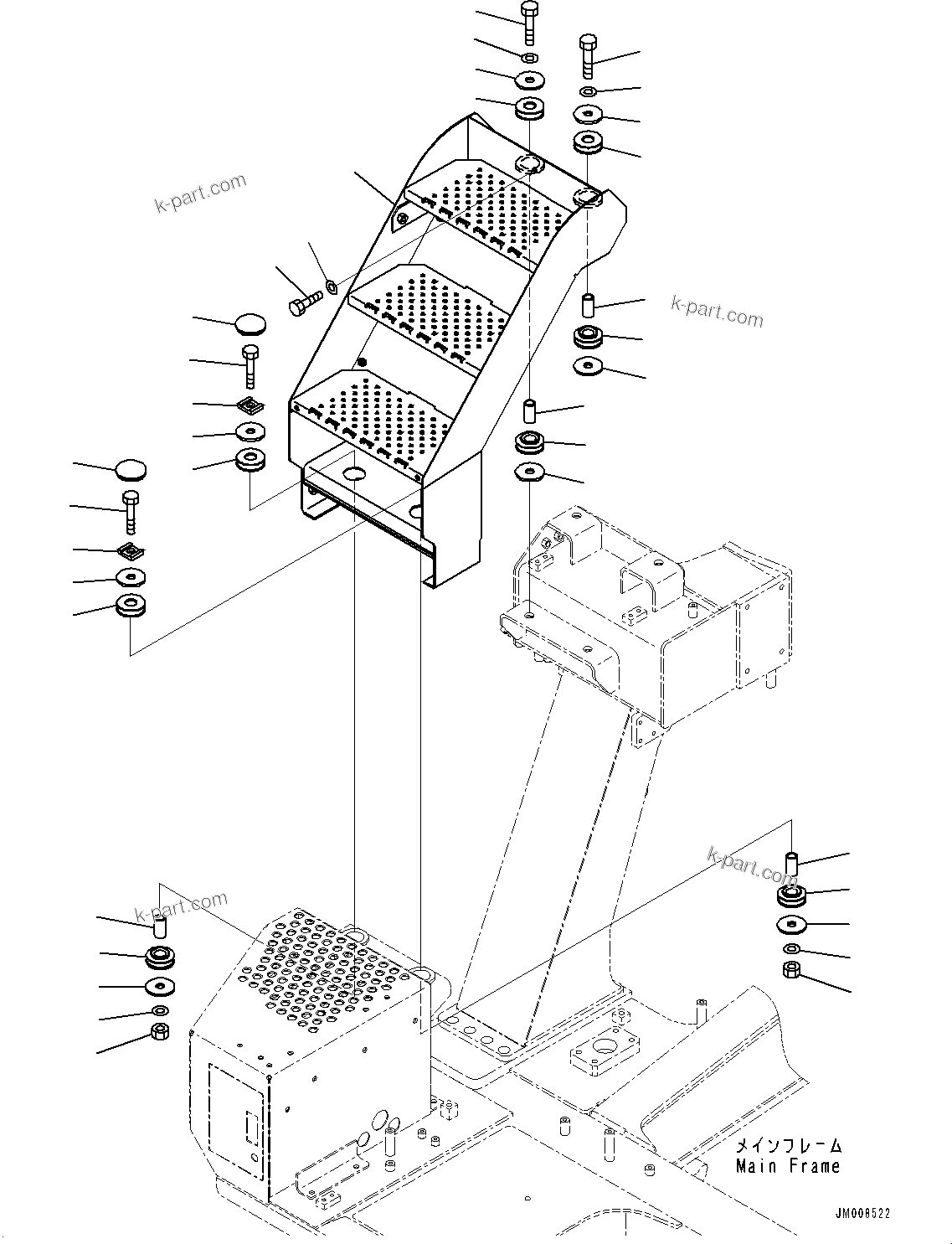 k-part.com

k-part.com

k-part.com

k-part.com

メインフレーム
Main Frame

JM008522