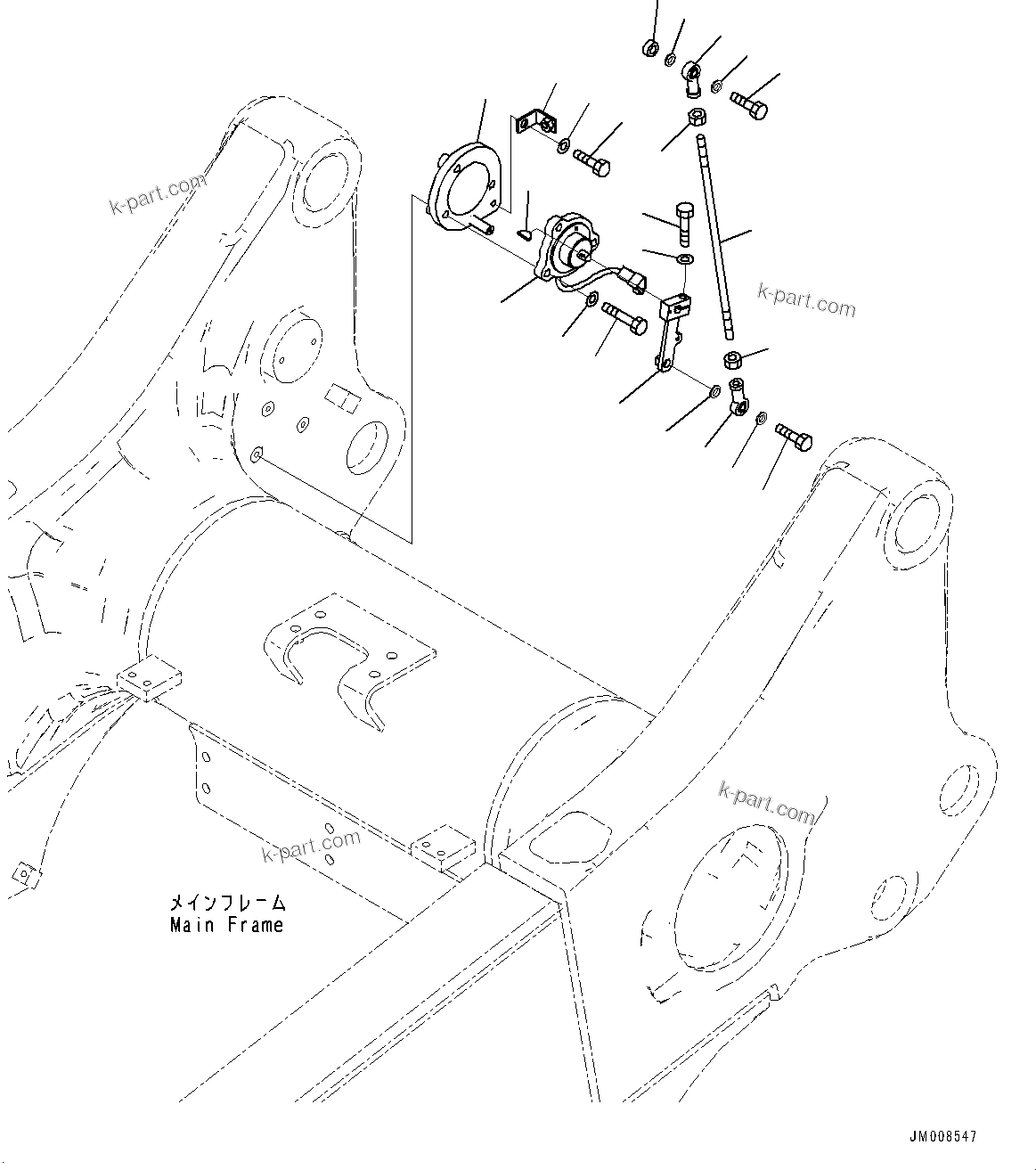 k-part.com

k-part.com

k-part.com

k-part.com

メインフレーム
Main Frame

JM008547