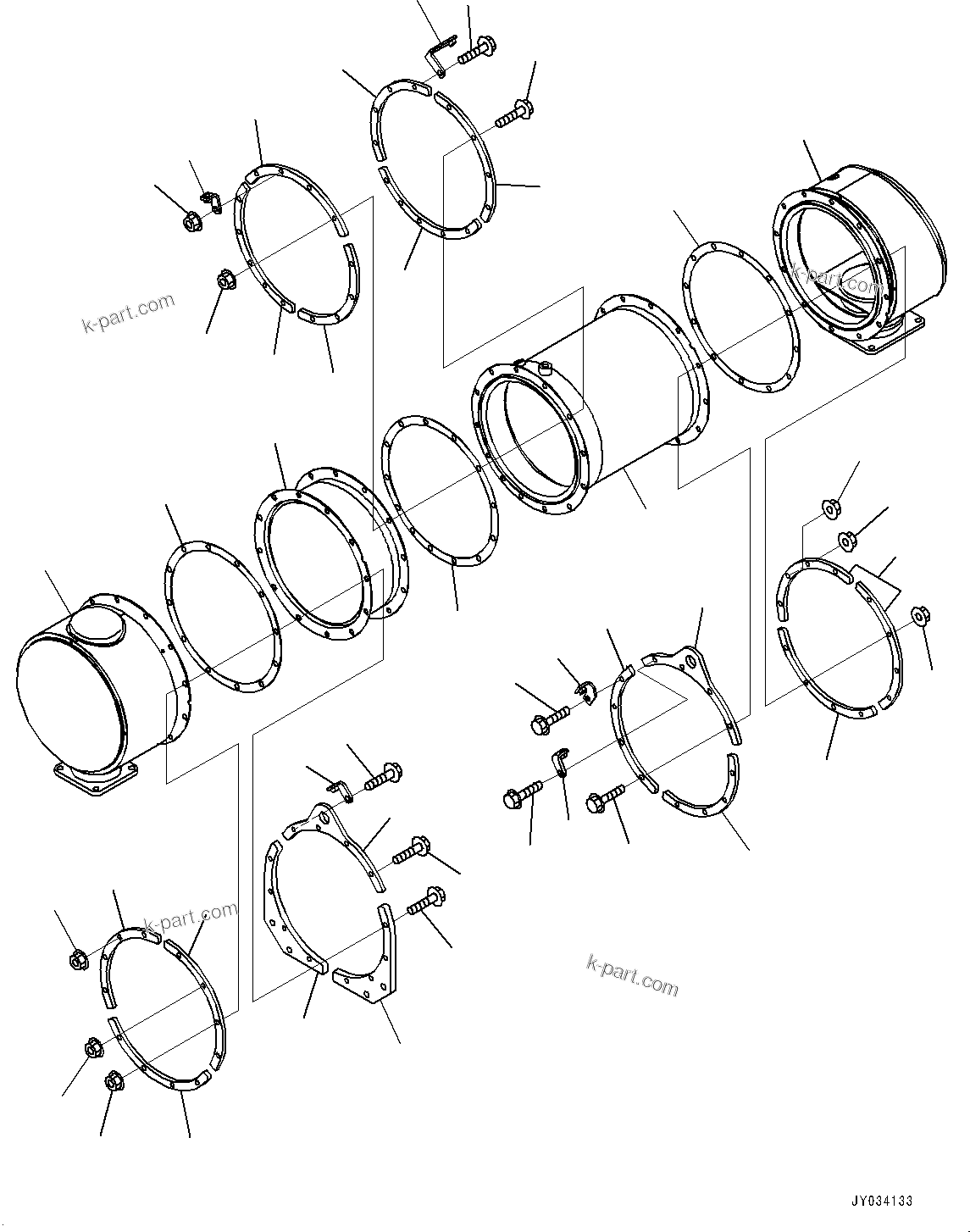 k-part.com

k-part.com

k-part.com

k-part.com

JY034133