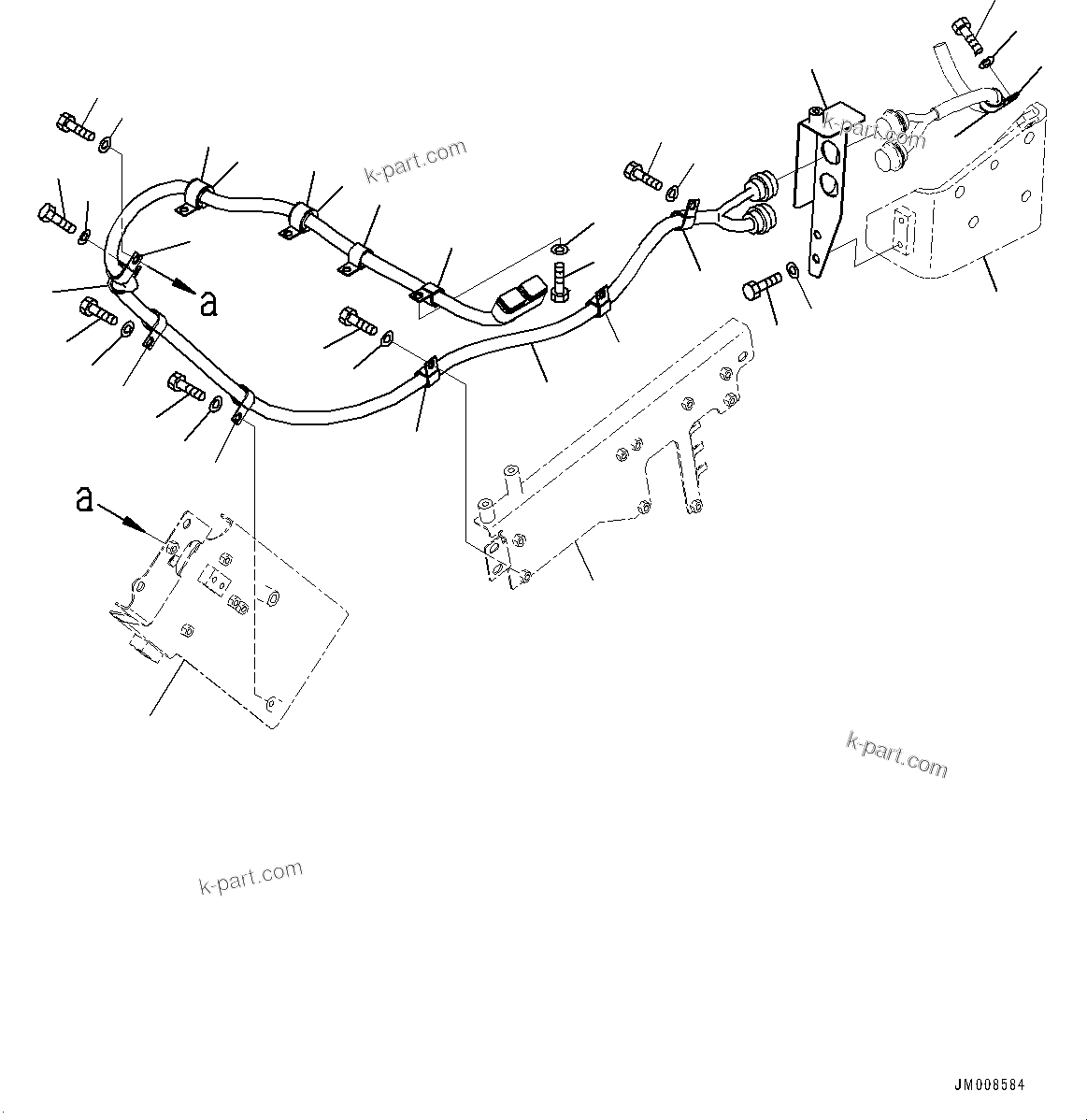 k-part.com
k-part.com
a
a
k-part.com
k-part.com
JM008584