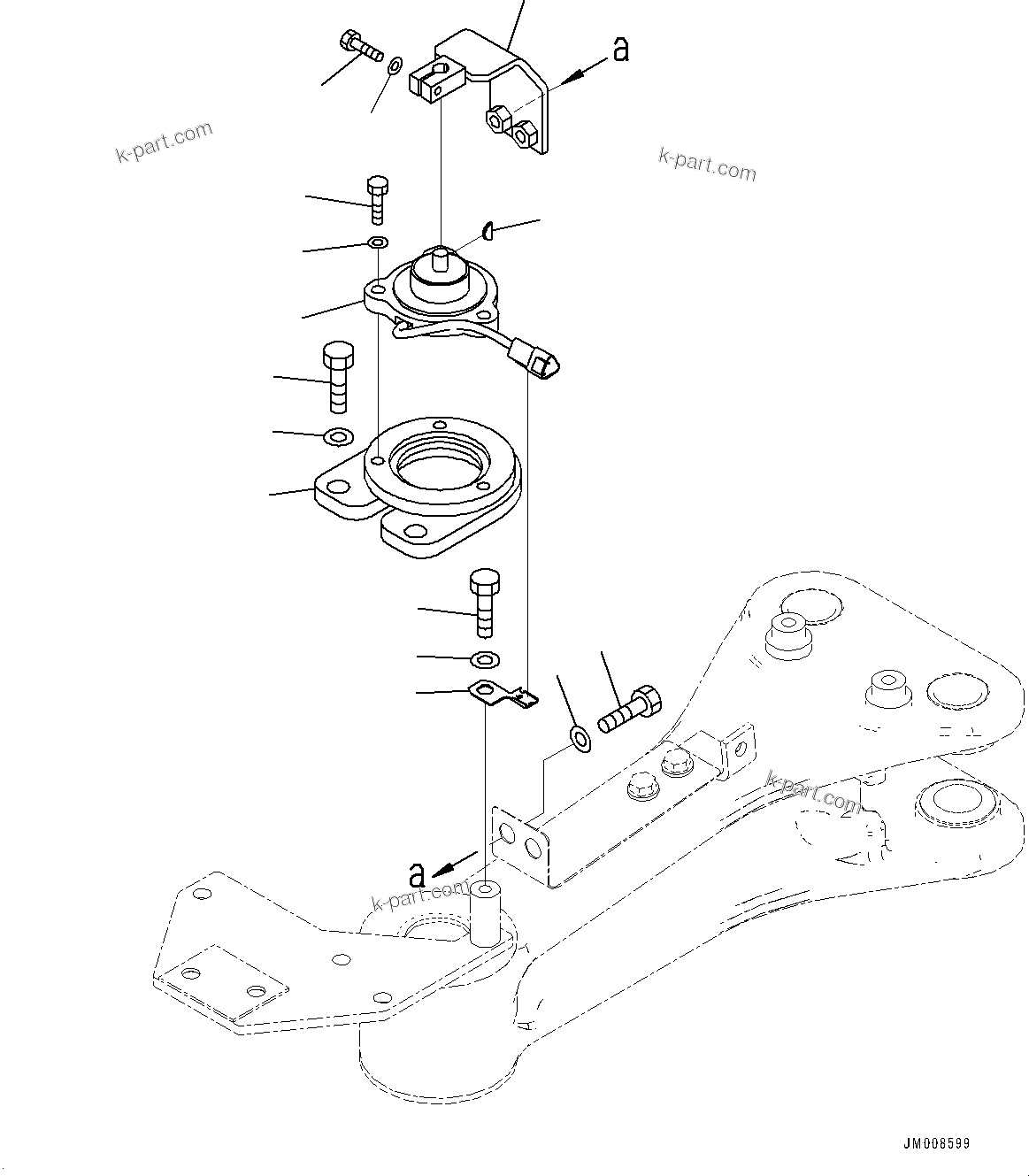 a

k-part.com

k-part.com

k-part.com

a

k-part.com

JM008599