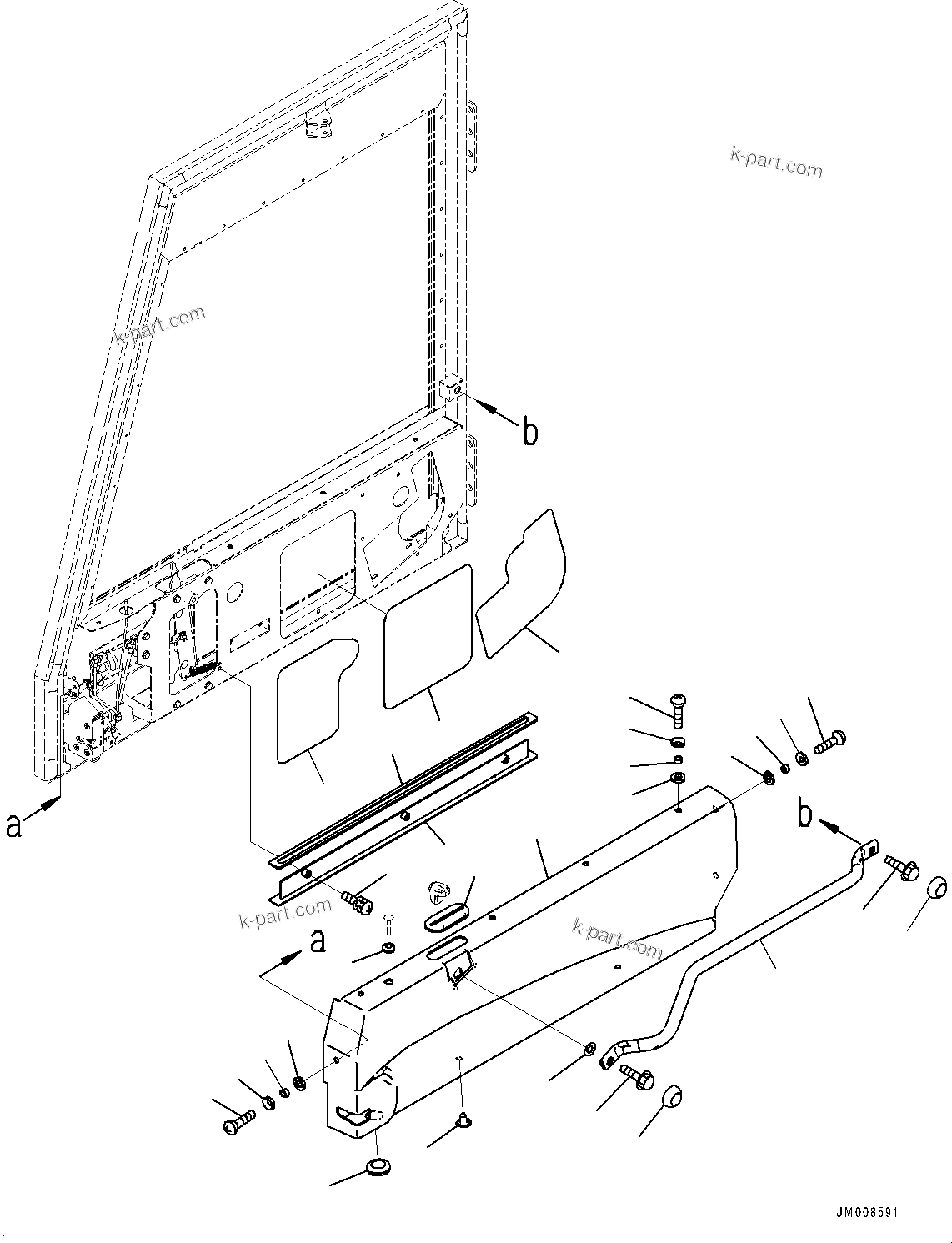 k-part.com

k-part.com

b

a

b

k-part.com

a

k-part.com

JM008591