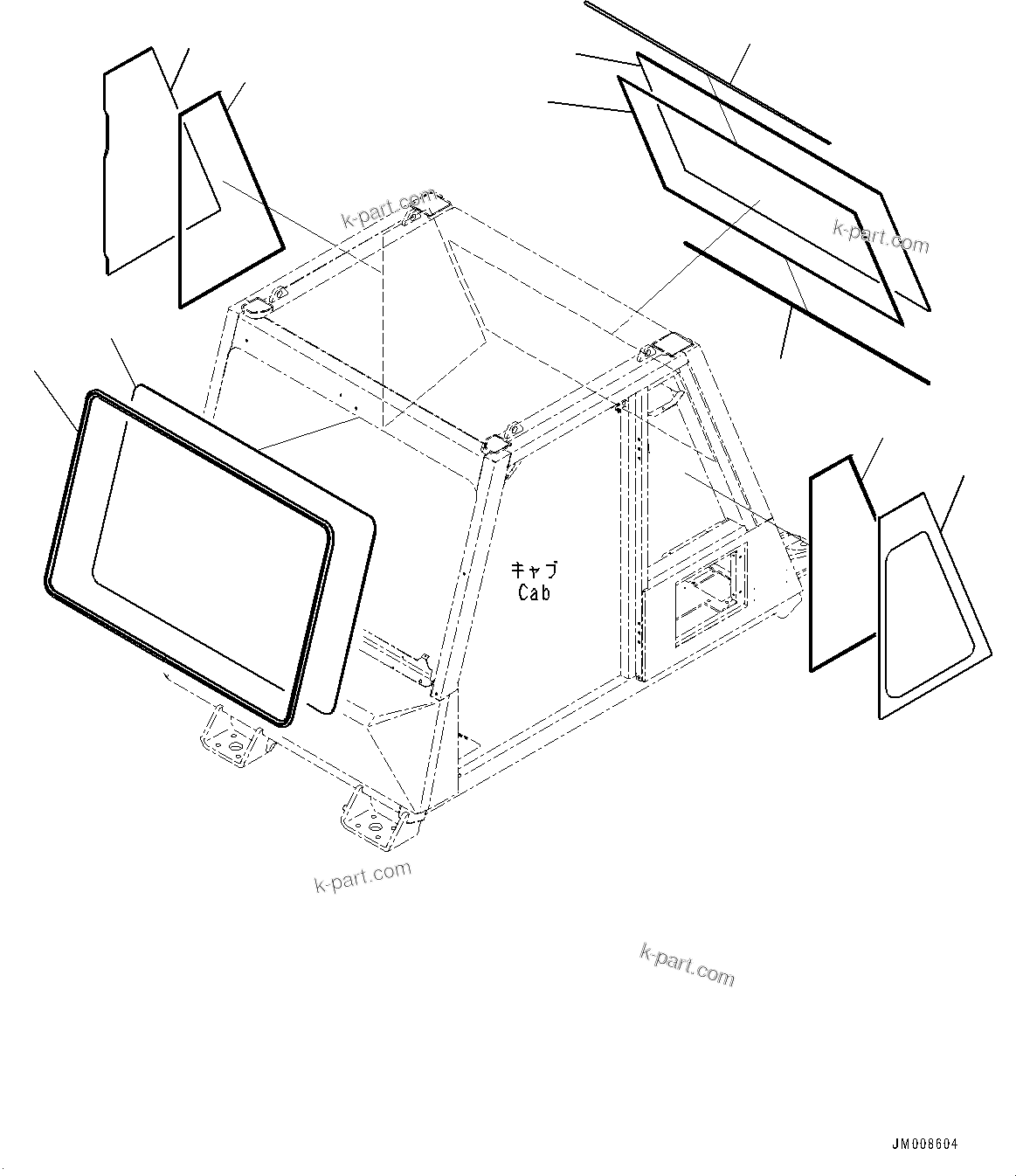 k-part.com

k-part.com

キャブ
Cab

k-part.com

k-part.com

JM008604