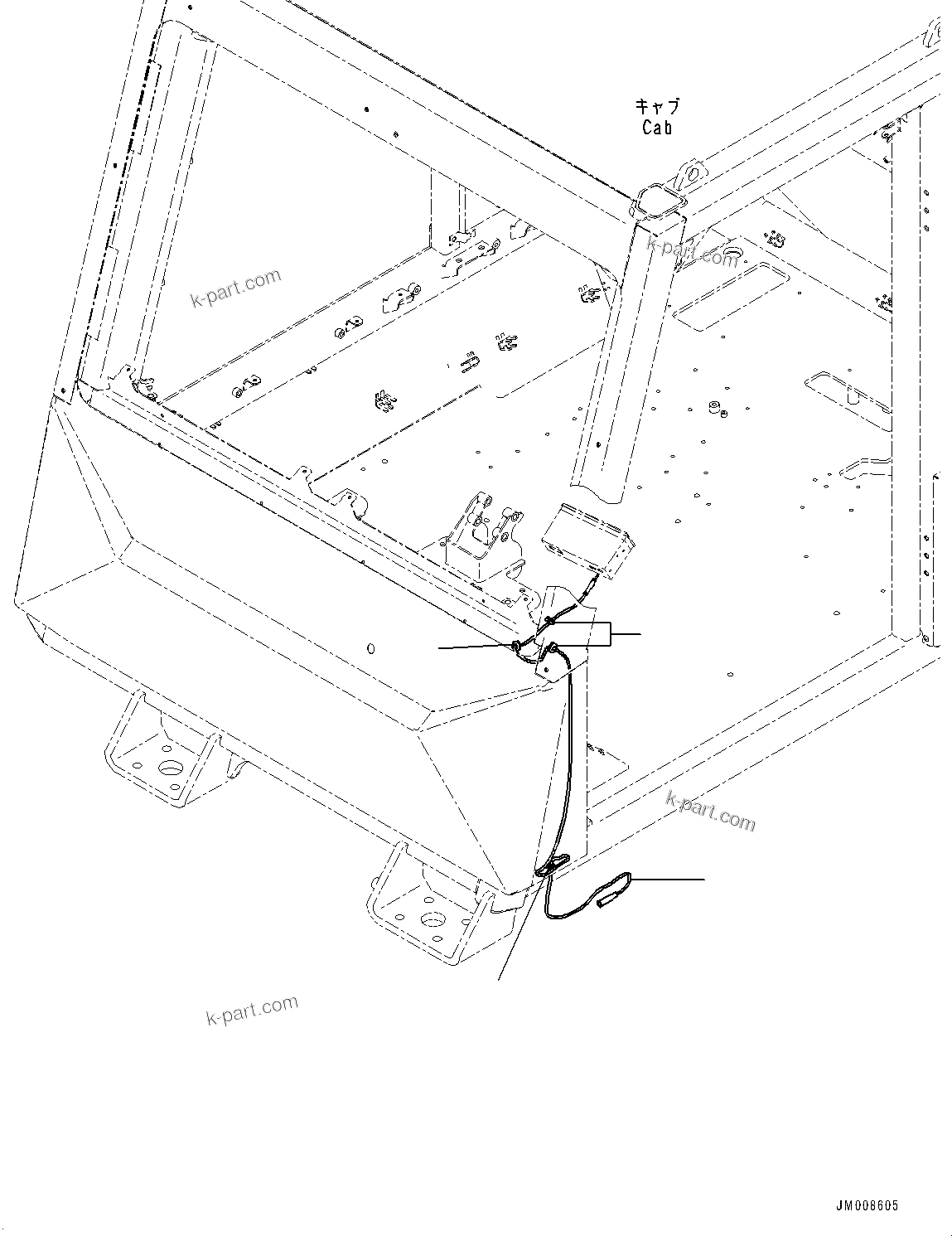 キャブ
Cab

k-part.com

k-part.com

k-part.com

k-part.com

JM008605