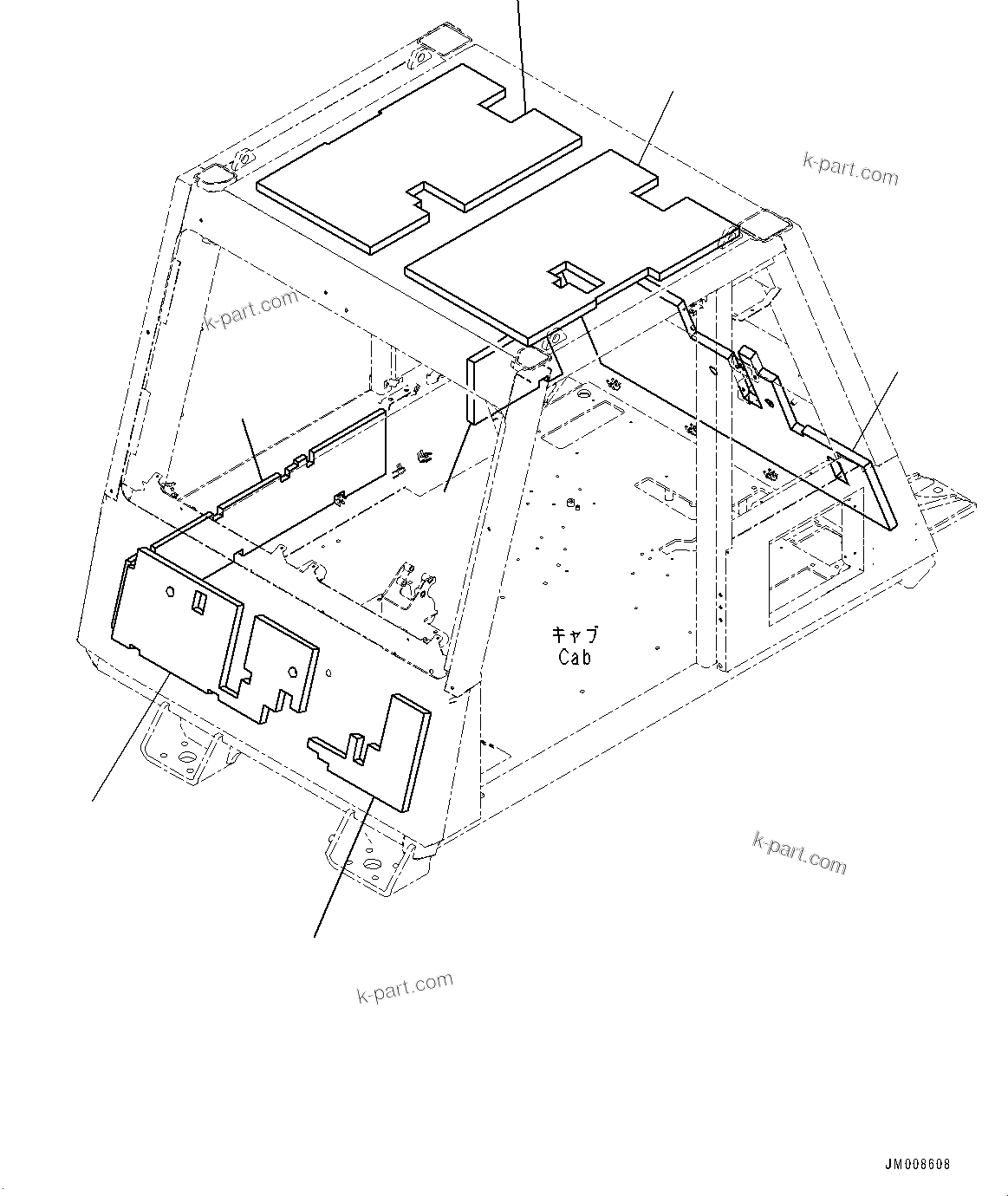 k-part.com

k-part.com

キャブ
Cab

k-part.com

k-part.com

JM008608