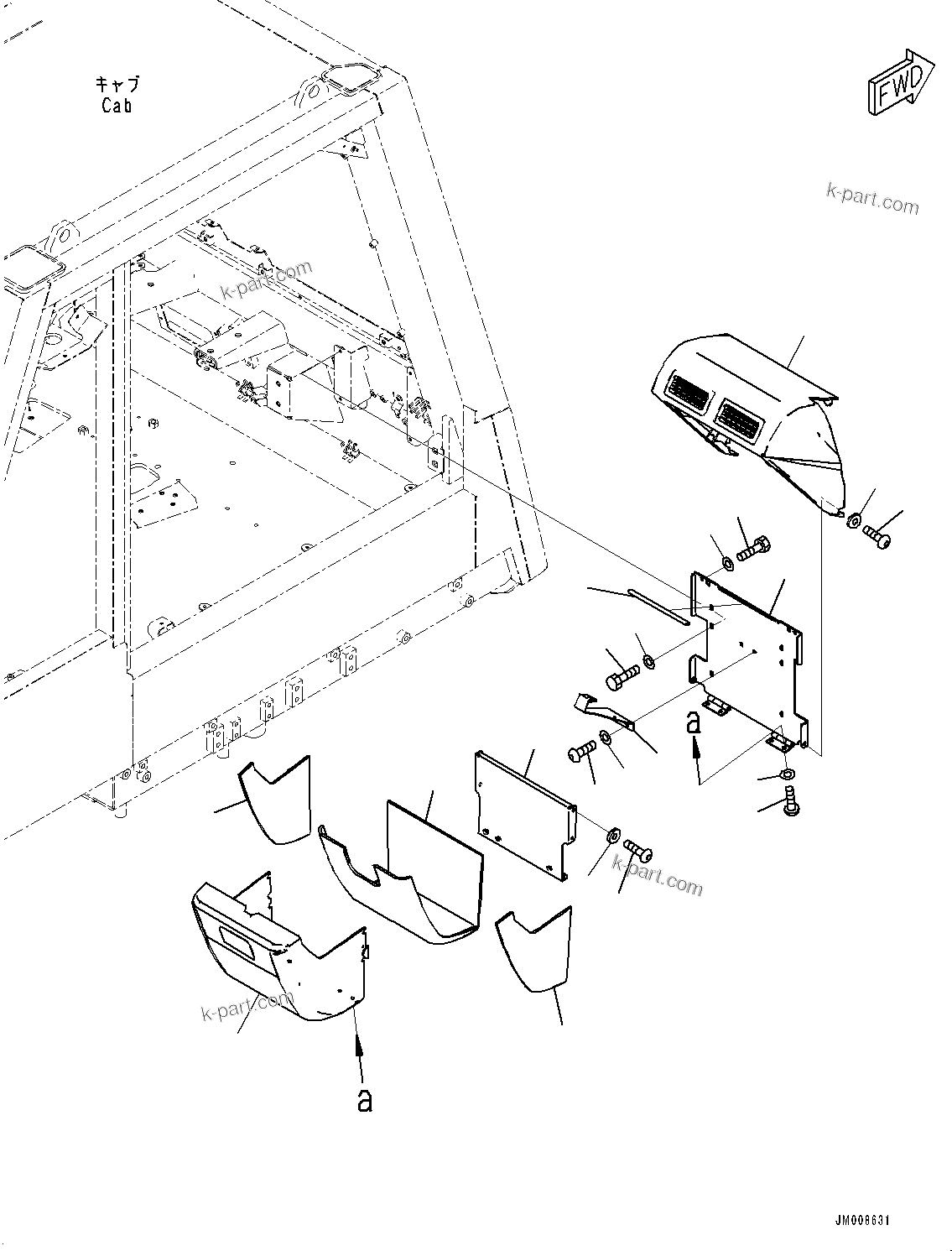 キャブ
Cab

FWD

k-part.com

k-part.com

a

k-part.com

k-part.com

a

JM008631